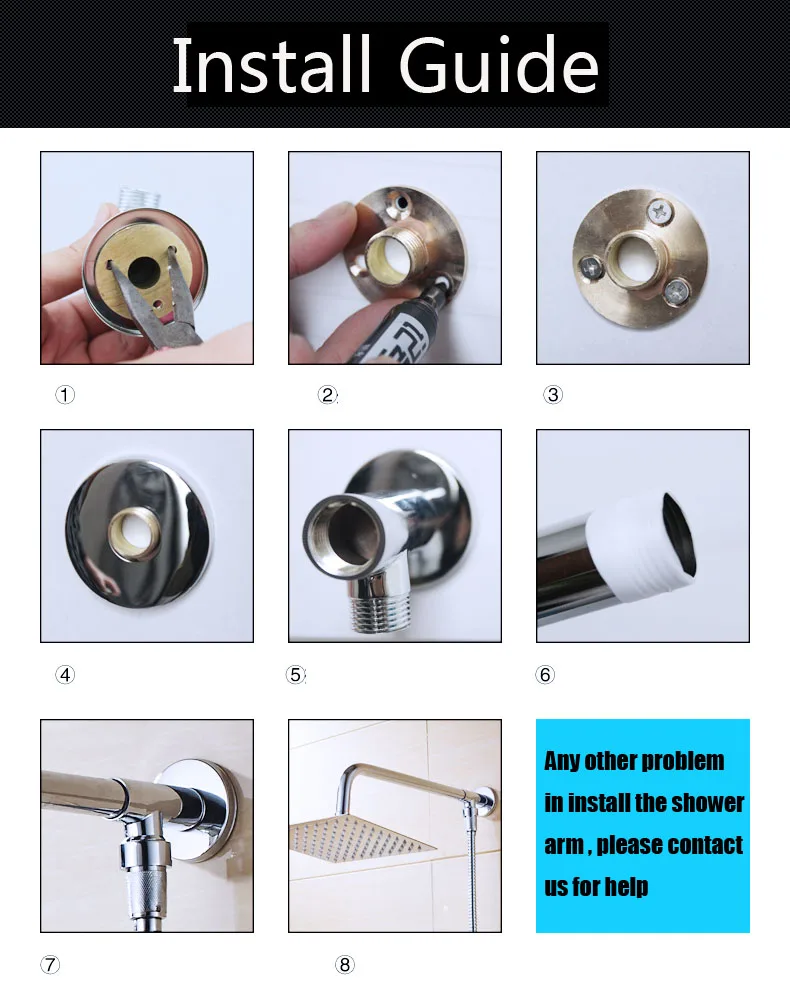 Install Guide

①

②

③

④

⑤

⑥

⑦

⑧

Any other problem in install the shower arm , please contact us for help