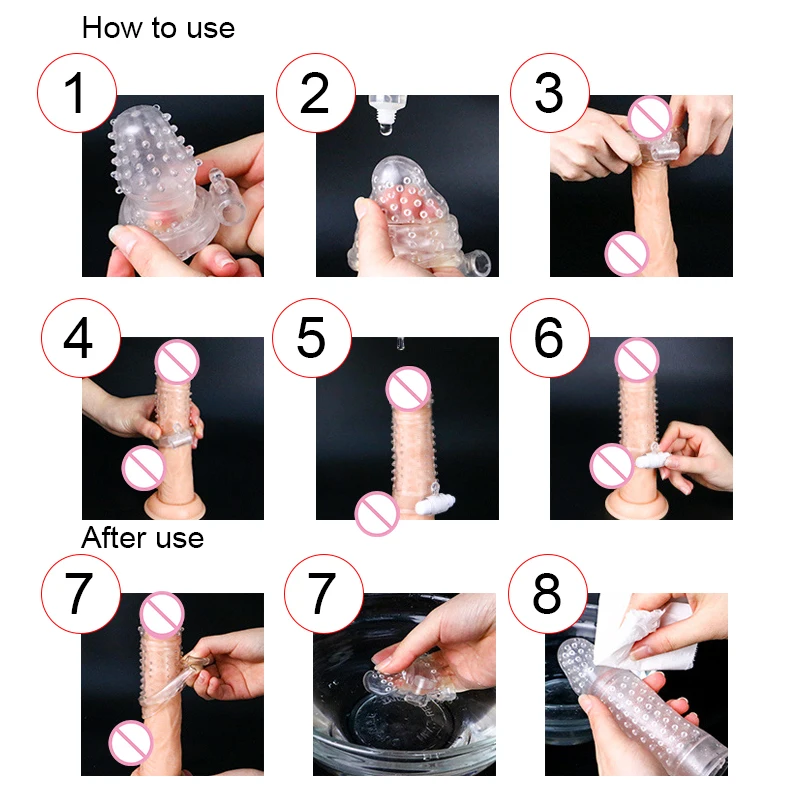 How to use

1

2

3

4

5

6

After use

7

7

8