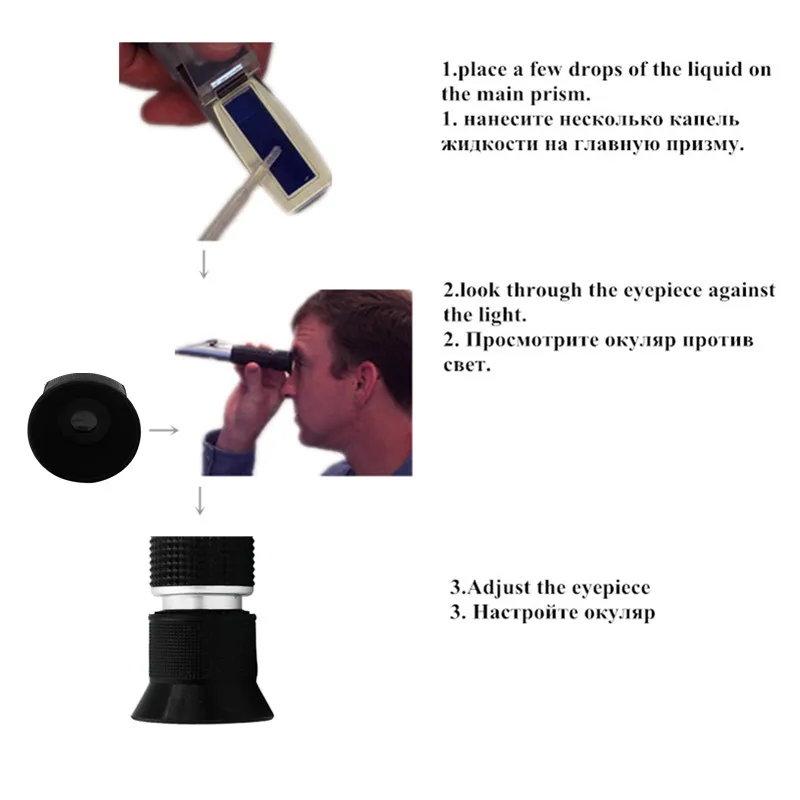 1.place a few drops of the liquid on the main prism.
1. нанесите несколько капель жидкости на главную призму.

2.look through the eyepiece against the light.
2. Просмотрите окуляр против свет.

3.Adjust the eyepiece
3. Настройте окуляр