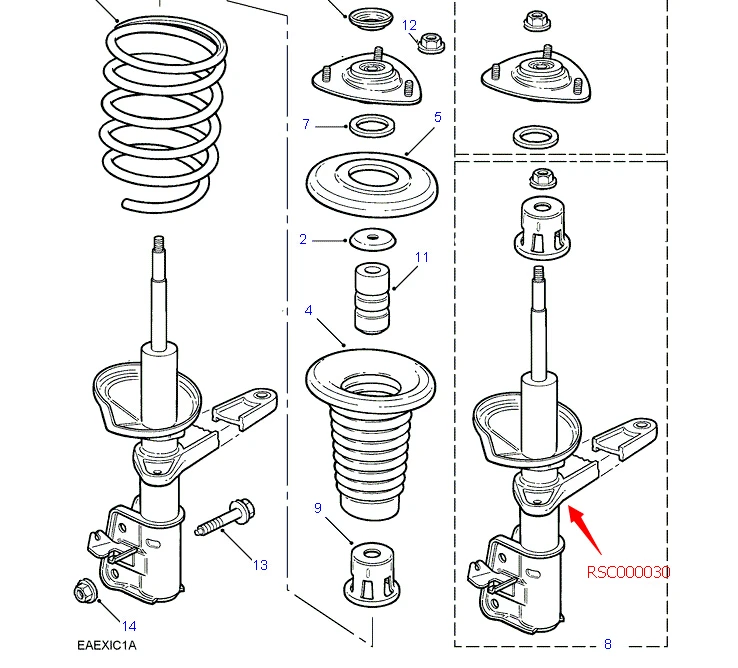 12
7
5
2
11
4
9
13
14
EAEXIC1A
RSC000030
8