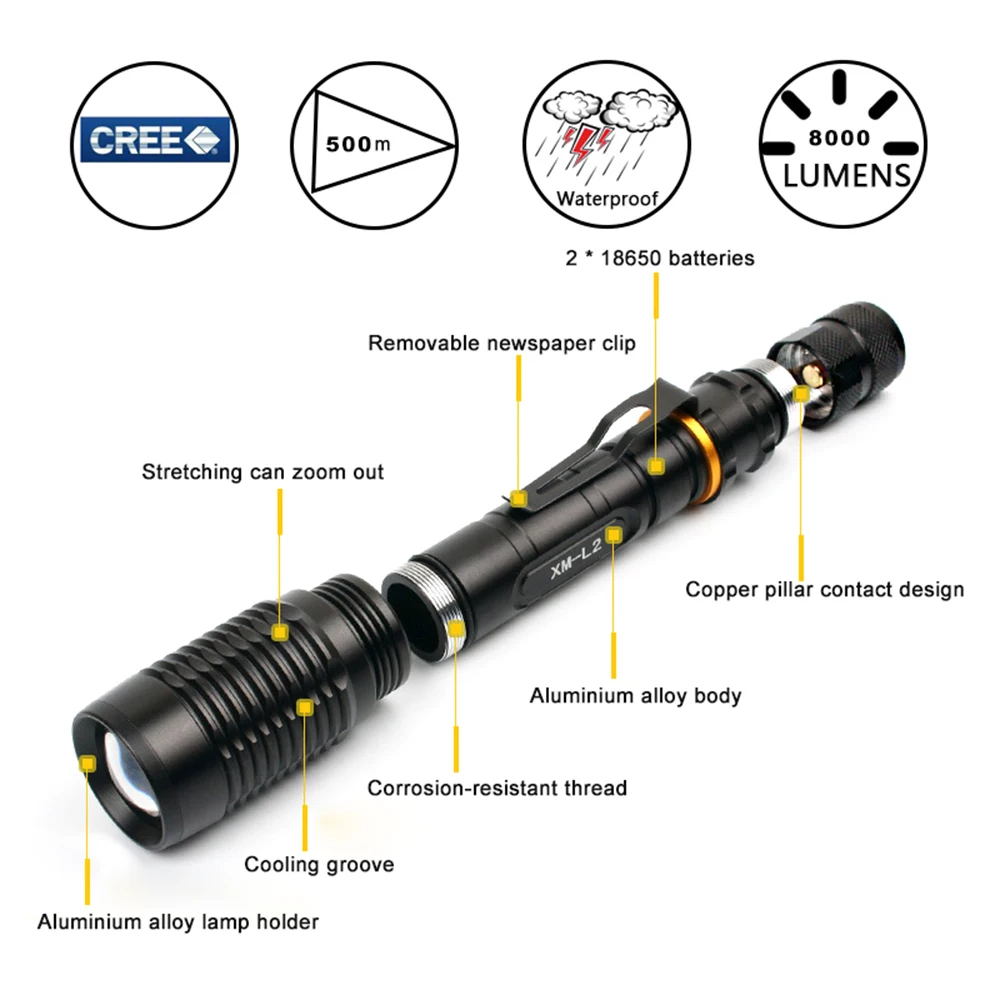 CREE

500m

Waterproof

8000
LUMENS

2 * 18650 batteries

Removable newspaper clip

Stretching can zoom out

XM-L2

Copper pillar contact design

Aluminium alloy body

Corrosion-resistant thread

Cooling groove

Aluminium alloy lamp holder