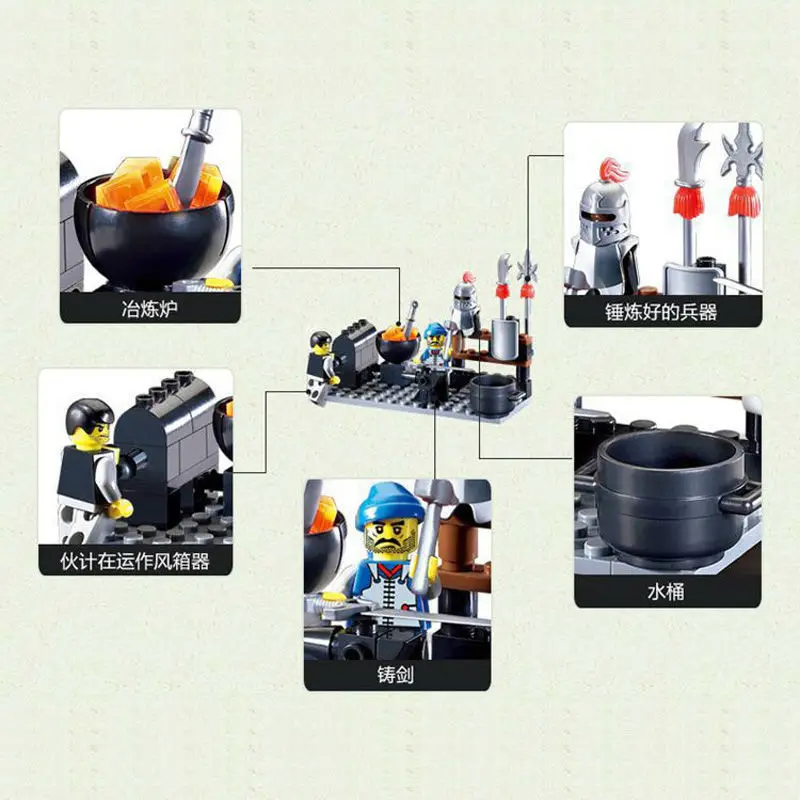 冶炼炉

锤炼好的兵器

伙计在运作风箱器

水桶

铸剑