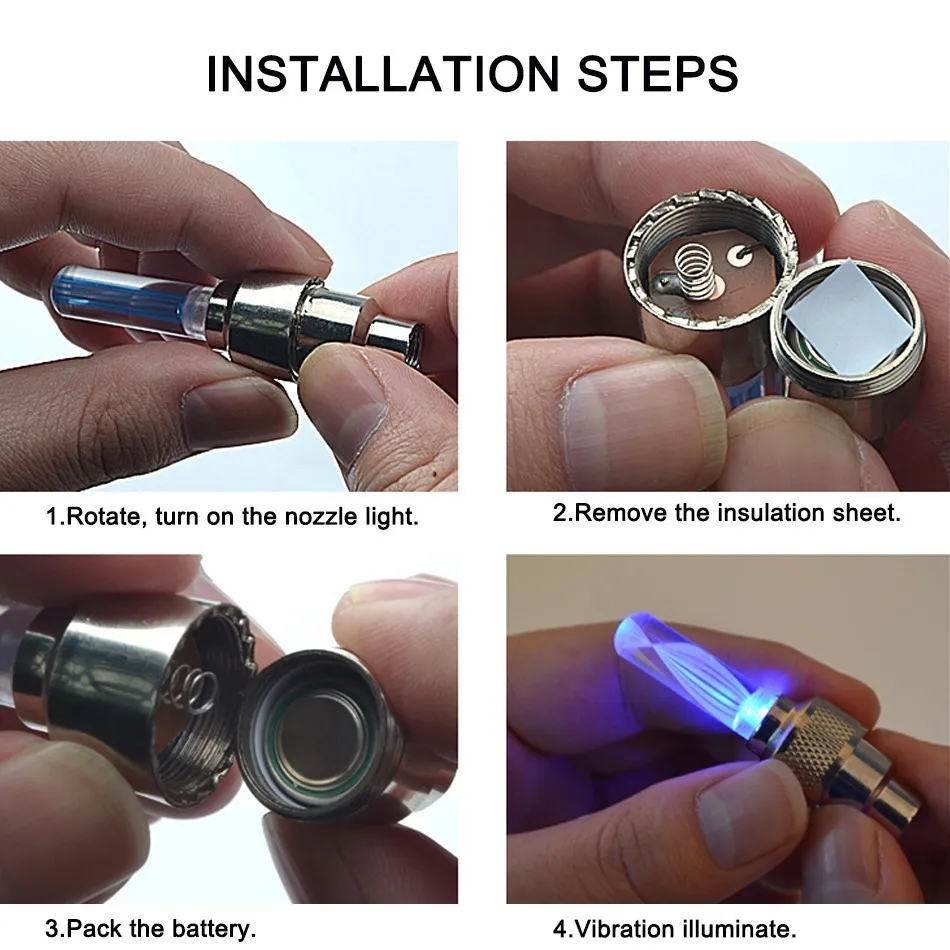 INSTALLATION STEPS

1.Rotate, turn on the nozzle light.

2.Remove the insulation sheet.

3.Pack the battery.

4.Vibration illuminate.