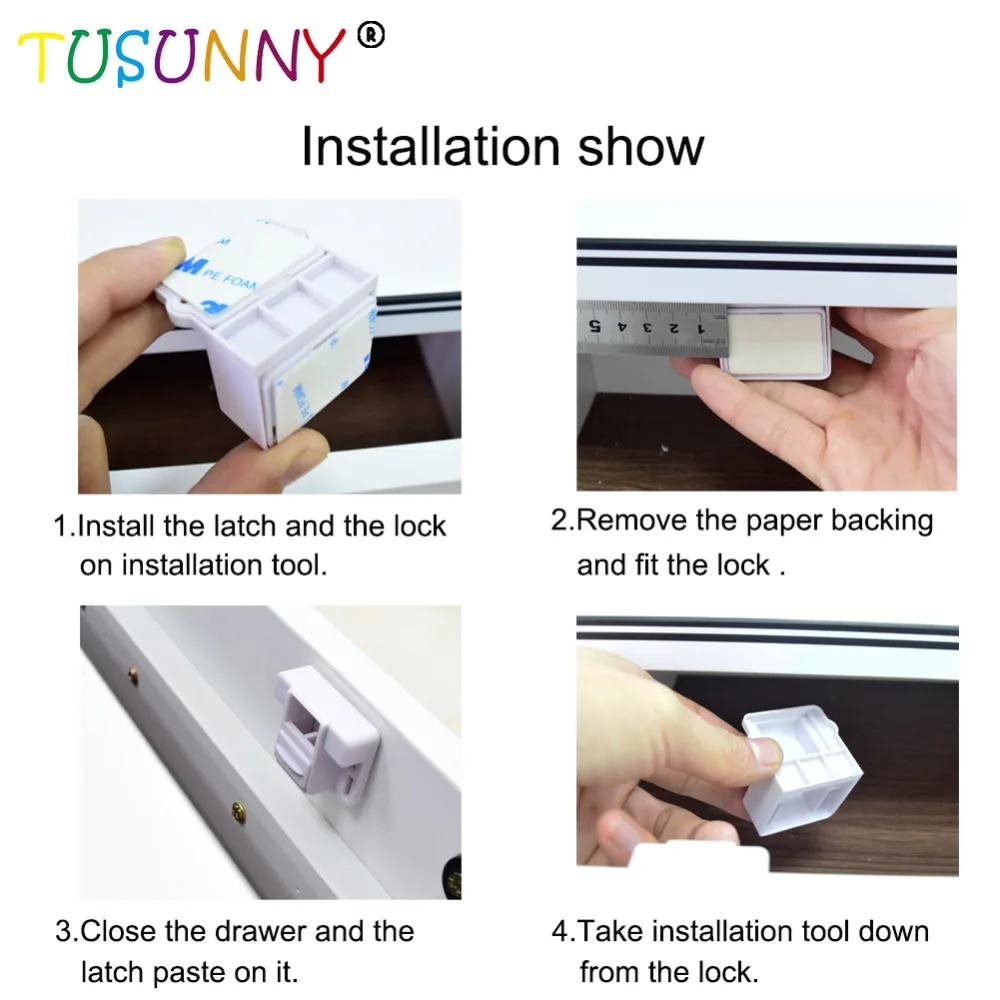 TUSUNNY®

Installation show

3M PE FOAM

5 4 3 2 1

1.Install the latch and the lock on installation tool.

2.Remove the paper backing and fit the lock .

3.Close the drawer and the latch paste on it.

4.Take installation tool down from the lock.