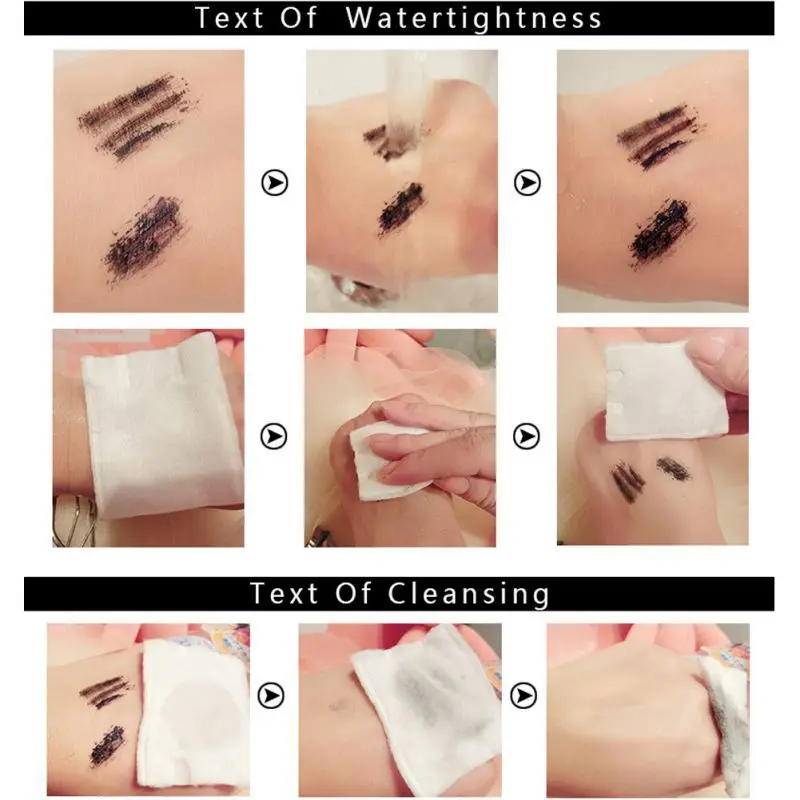 Text Of Watertightness

Text Of Cleansing