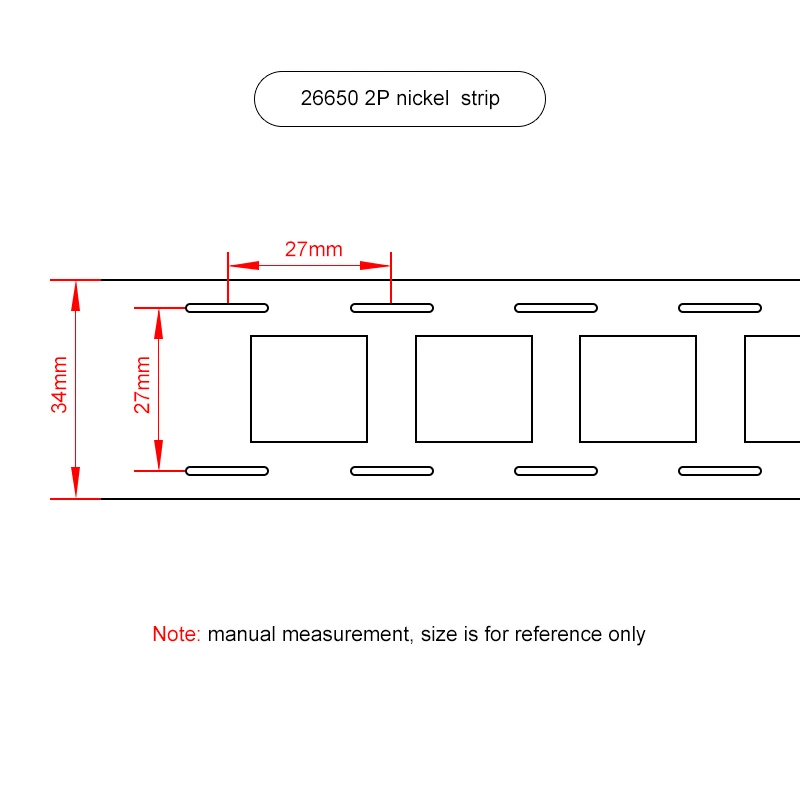 26650 2P nickel strip

27mm

34mm

27mm

Note: manual measurement, size is for reference only