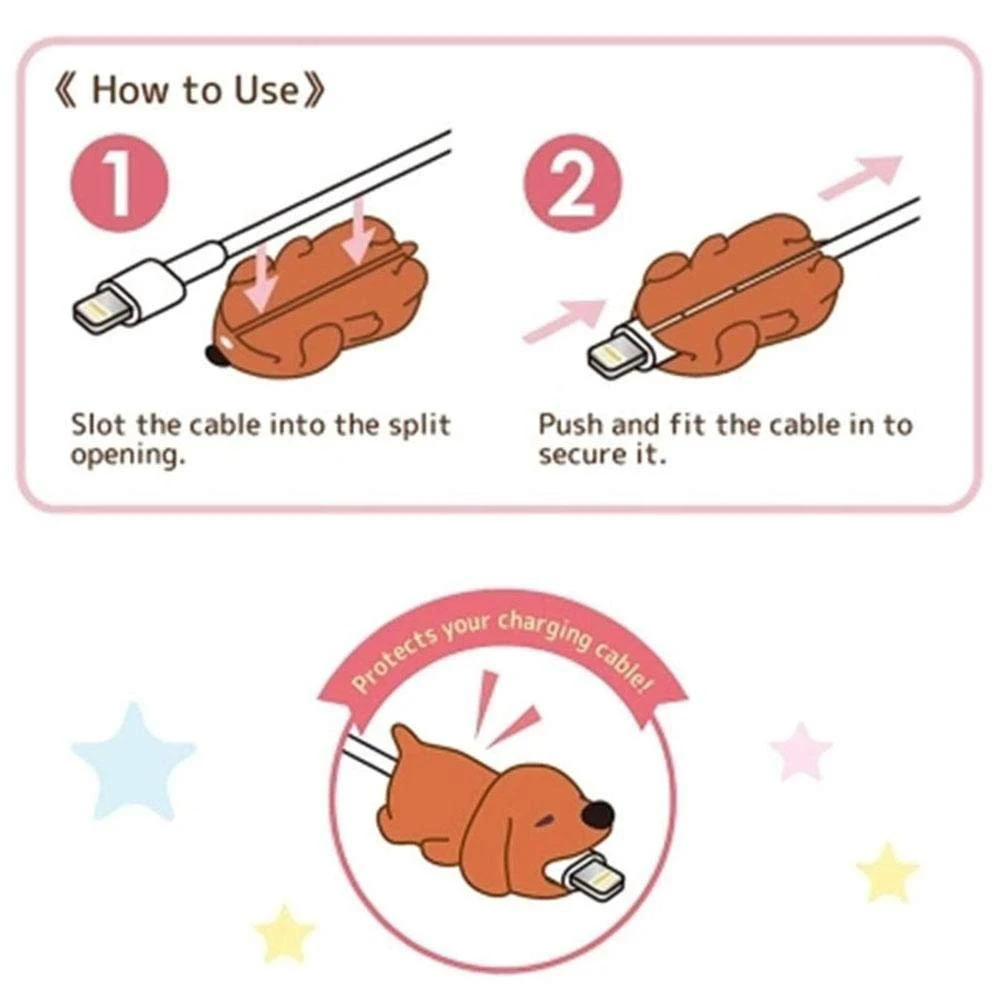 《 How to Use》

1

Slot the cable into the split opening.

2

Push and fit the cable in to secure it.

Protects your charging cable!