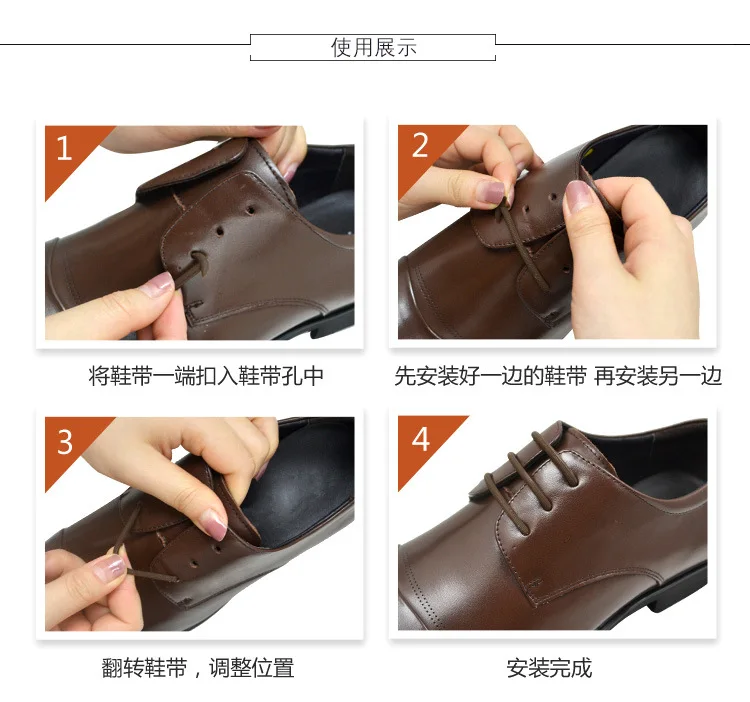 使用展示

1

将鞋带一端扣入鞋带孔中

2

先安装好一边的鞋带 再安装另一边

3

翻转鞋带，调整位置

4

安装完成