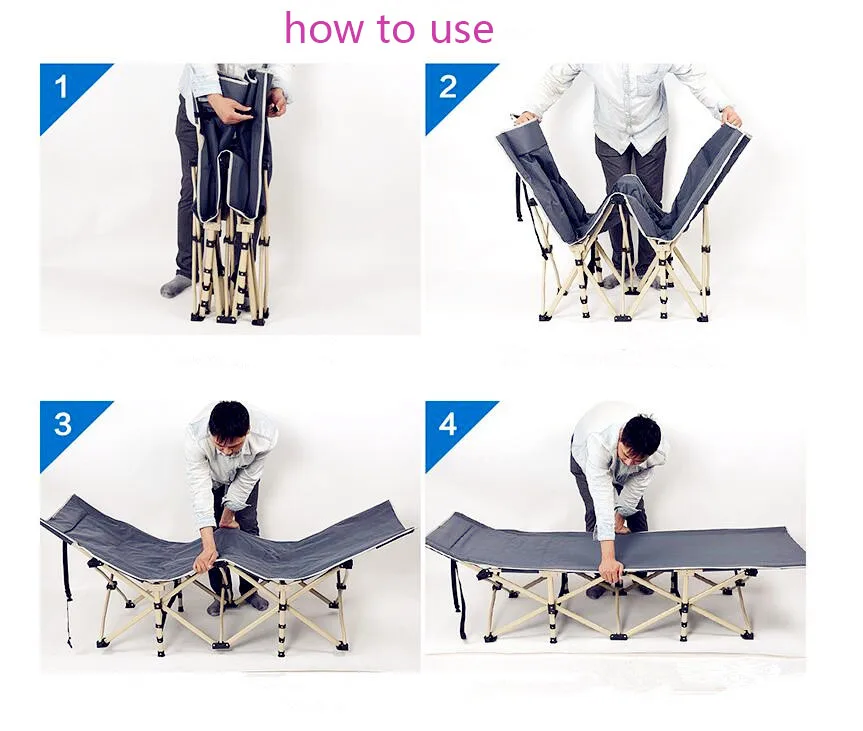 how to use

1

2

3

4