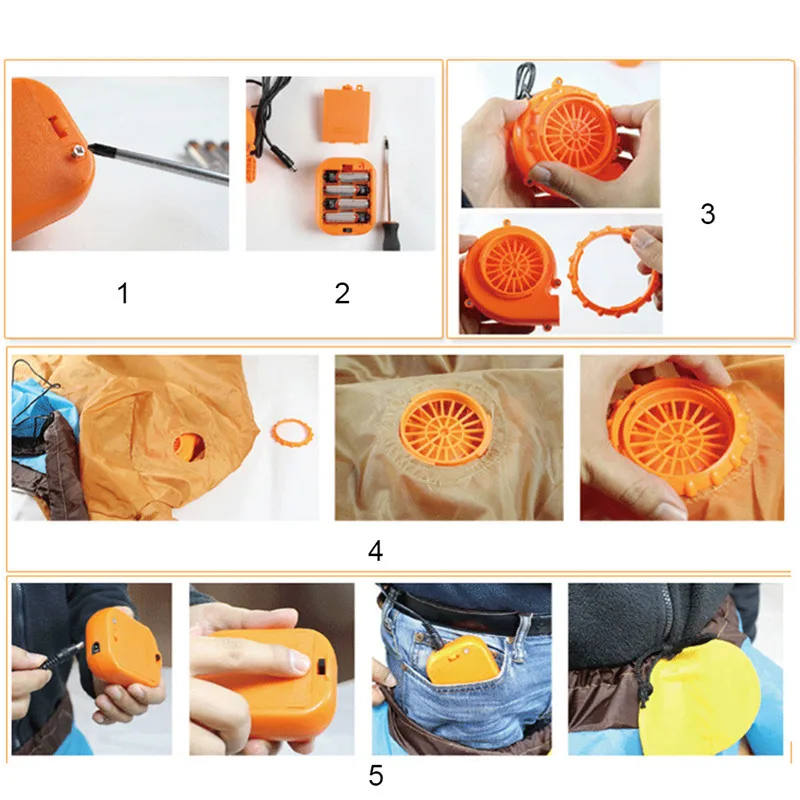 1

2

3

4

5