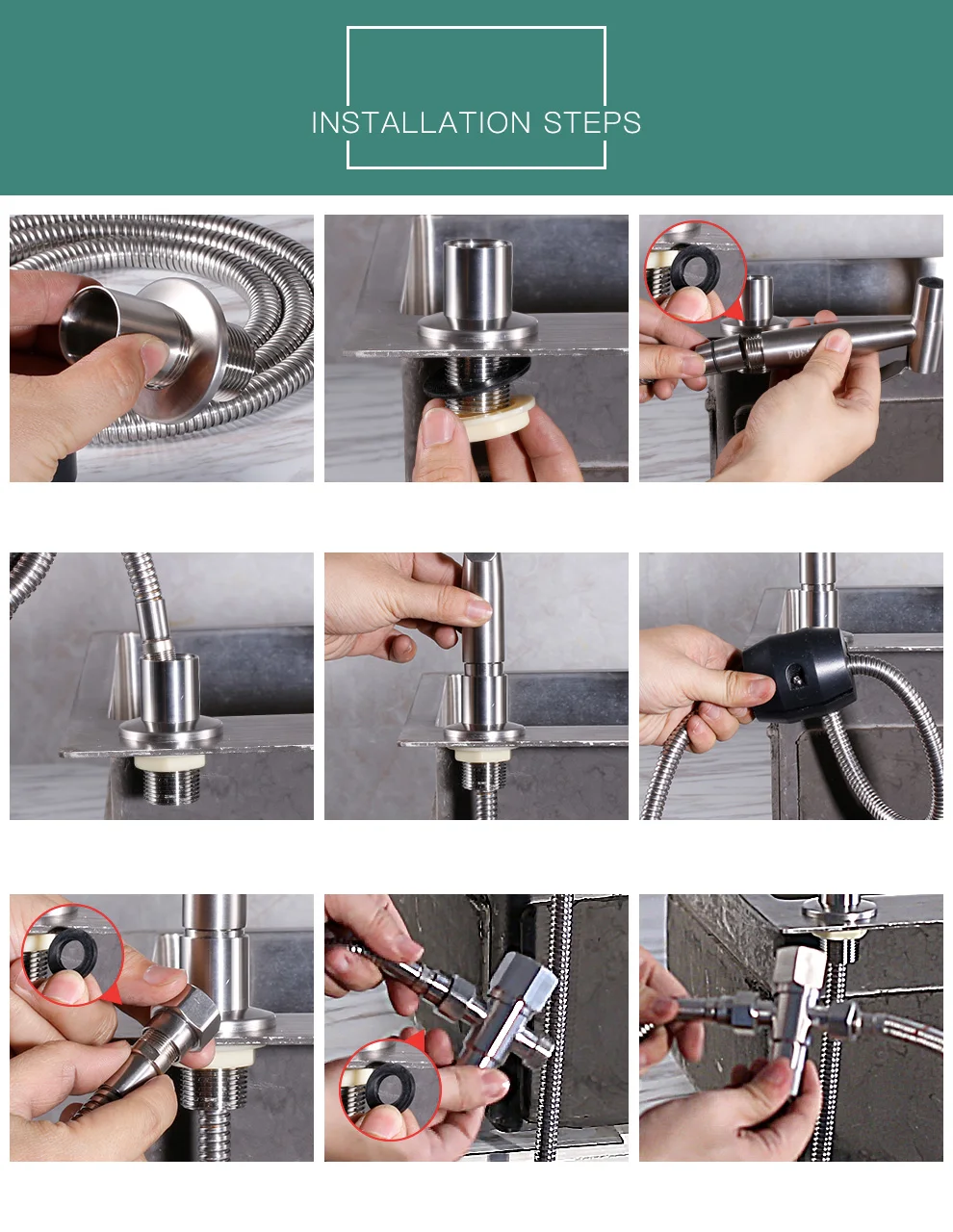 INSTALLATION STEPS