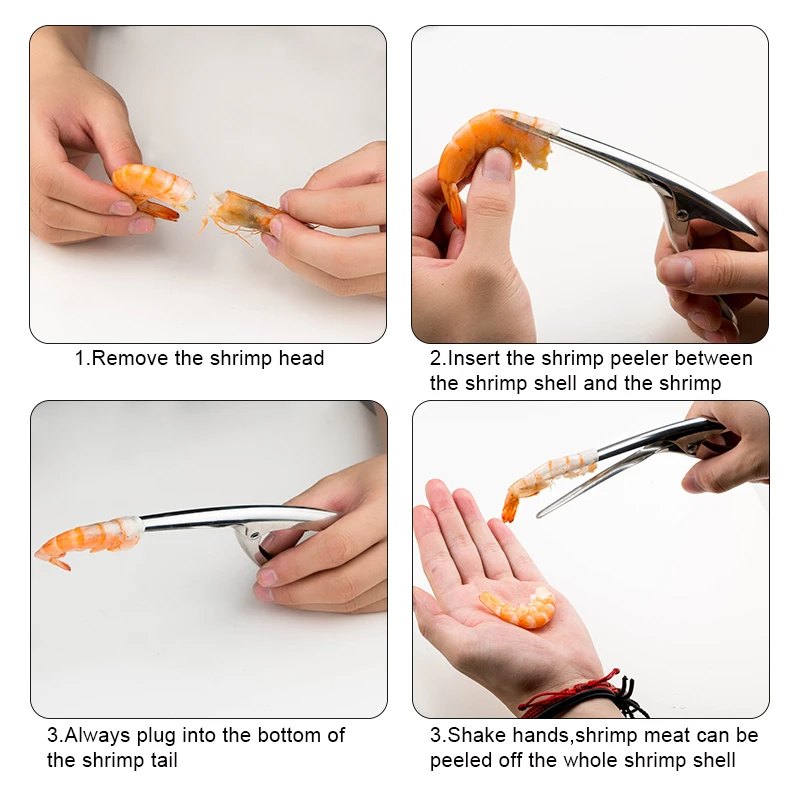 1.Remove the shrimp head

2.Insert the shrimp peeler between the shrimp shell and the shrimp

3.Always plug into the bottom of the shrimp tail

3.Shake hands,shrimp meat can be peeled off the whole shrimp shell