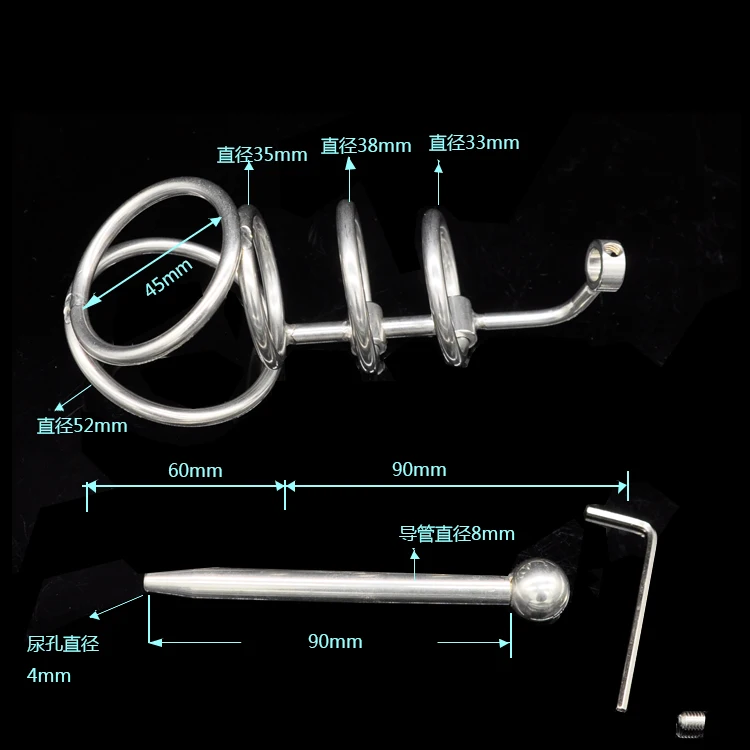 直径35mm
直径38mm
直径33mm
45mm
直径52mm
60mm
90mm
导管直径8mm
尿孔直径
4mm
90mm