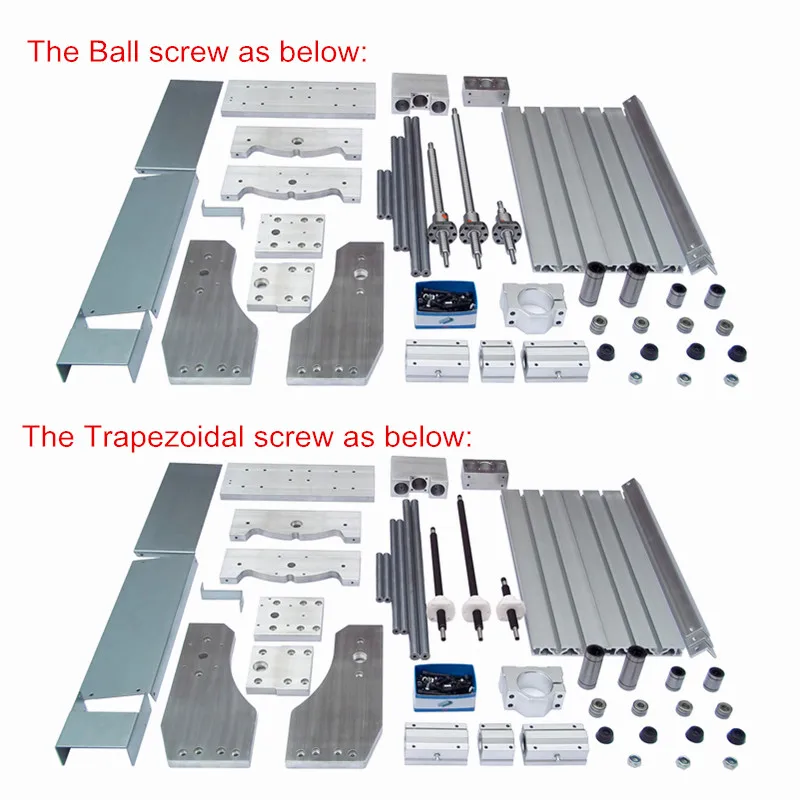 The Ball screw as below:

The Trapezoidal screw as below: