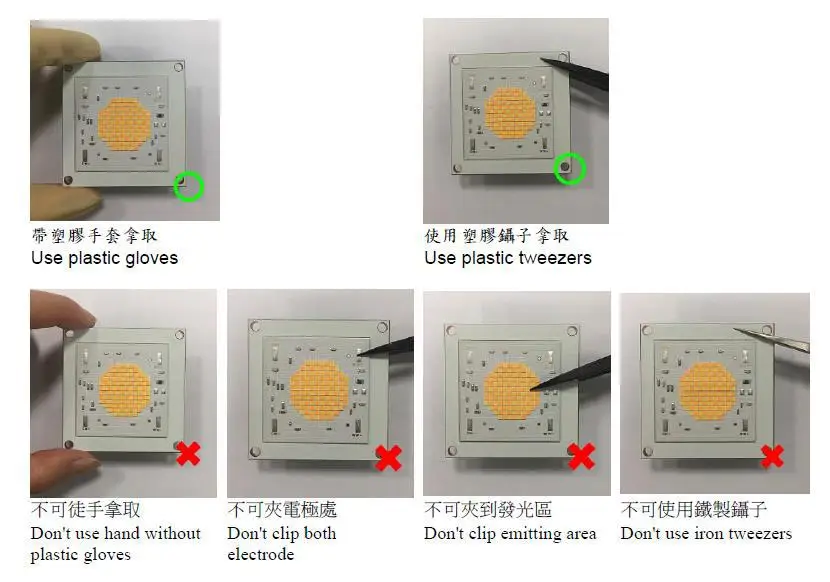 帶塑膠手套拿取
Use plastic gloves

使用塑膠鑷子拿取
Use plastic tweezers

不可徒手拿取
Don't use hand without plastic gloves

不可夾電極處
Don't clip both electrode

不可夾到發光區
Don't clip emitting area

不可使用鐵製鑷子
Don't use iron tweezers