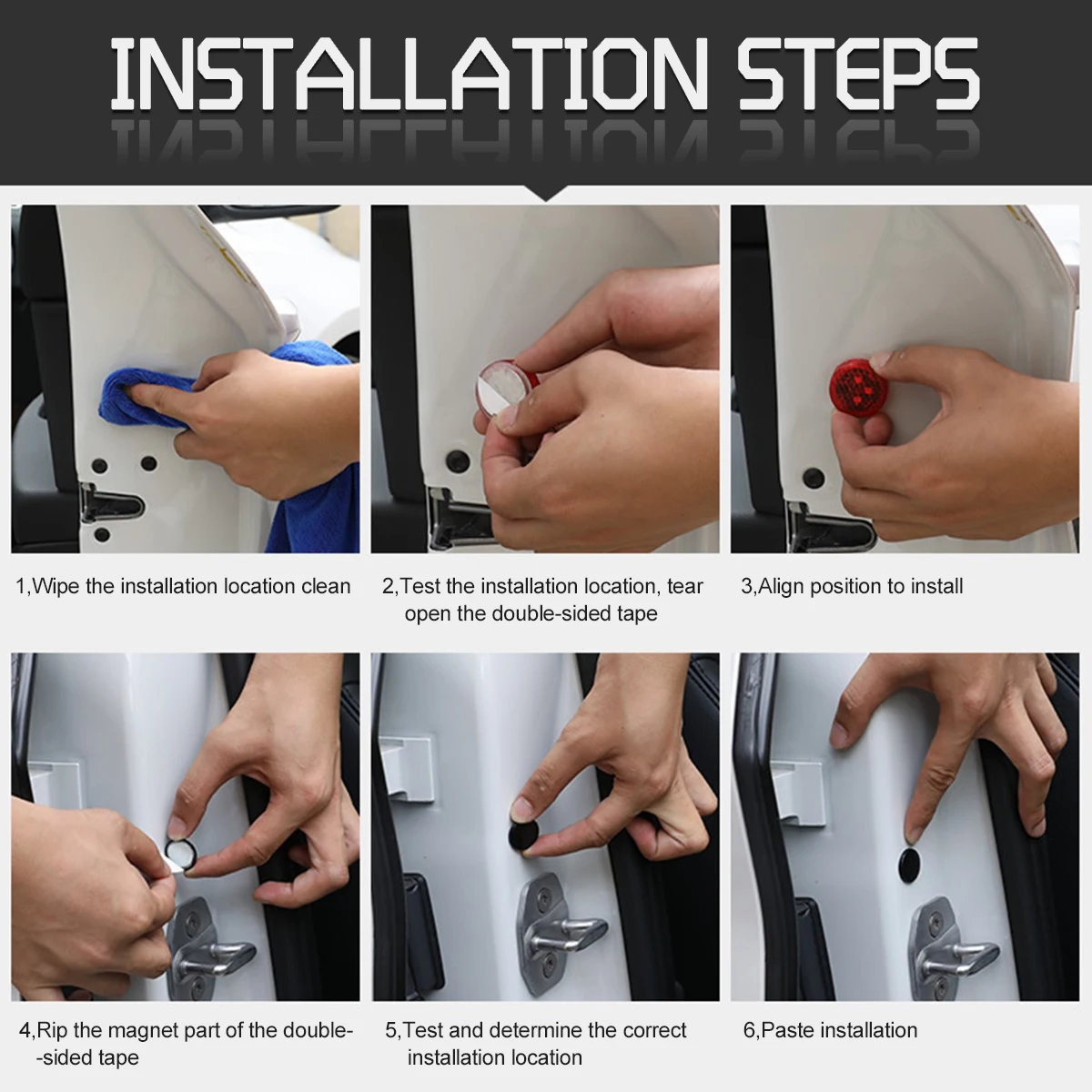 INSTALLATION STEPS

1,Wipe the installation location clean

2,Test the installation location, tear open the double-sided tape

3,Align position to install

4,Rip the magnet part of the double--sided tape

5,Test and determine the correct installation location

6,Paste installation