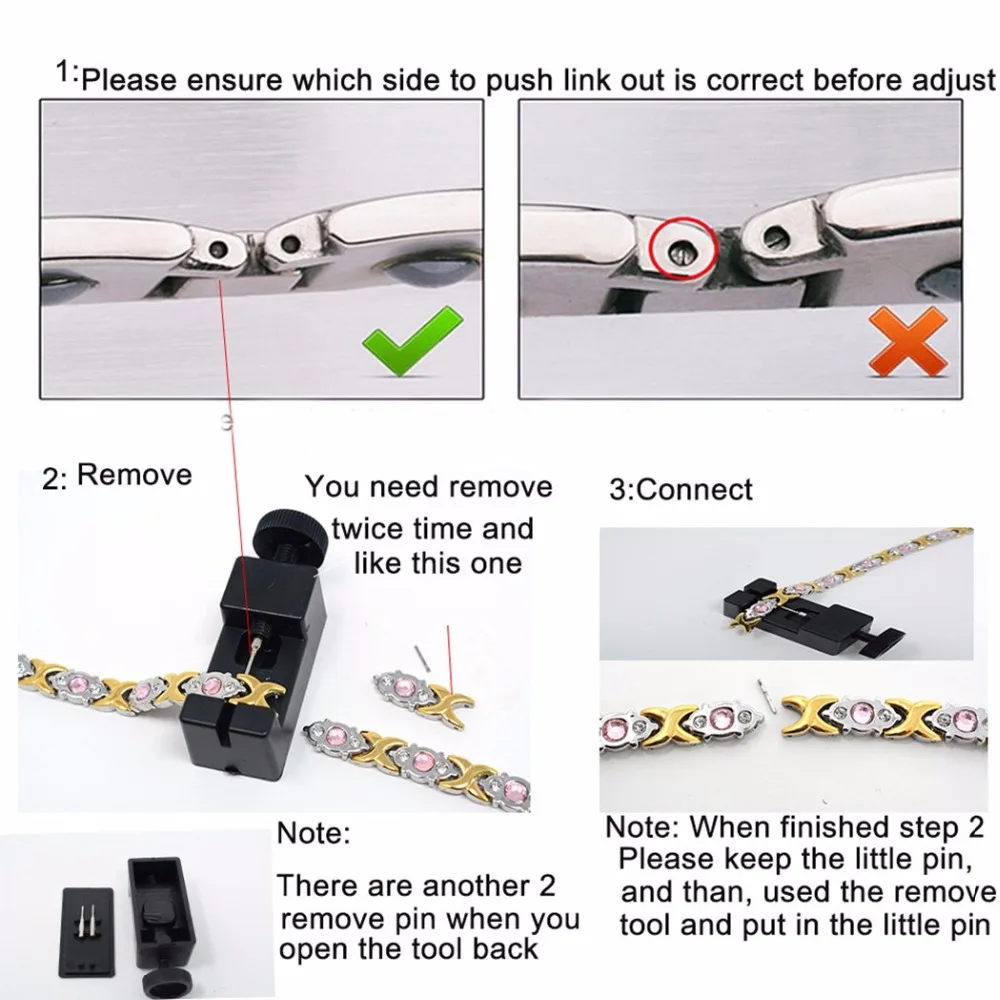 1:Please ensure which side to push link out is correct before adjust

2: Remove

You need remove twice time and like this one

3:Connect

Note:

There are another 2 remove pin when you open the tool back

Note: When finished step 2 Please keep the little pin, and than, used the remove tool and put in the little pin