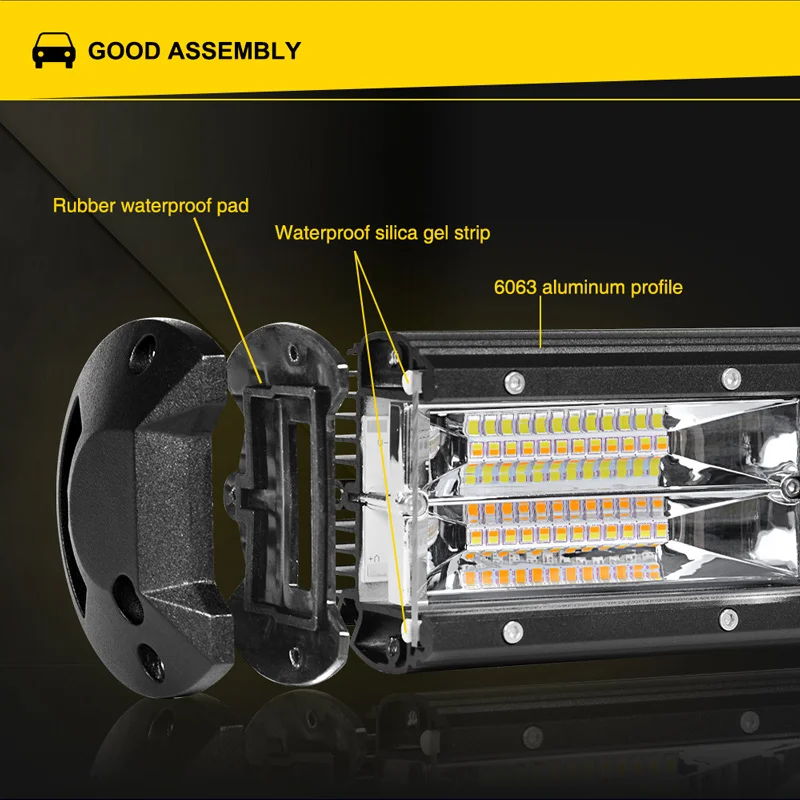 GOOD ASSEMBLY

Rubber waterproof pad

Waterproof silica gel strip

6063 aluminum profile