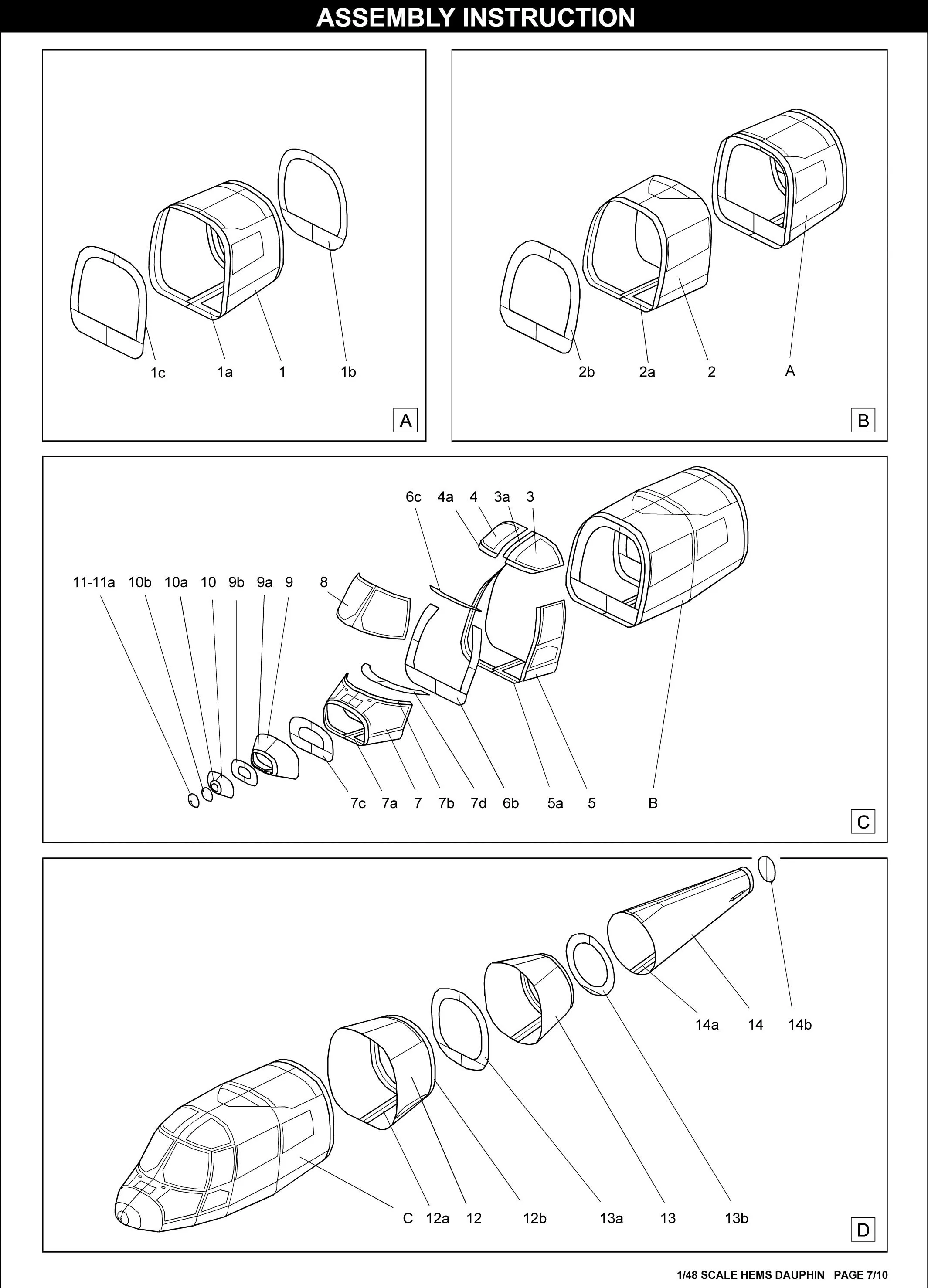 ASSEMBLY INSTRUCTION

1c 1a 1 1b

A

2b 2a 2 A

B

6c 4a 4 3a 3

11-11a 10b 10a 10 9b 9a 9 8

7c 7a 7 7b 7d 6b 5a 5 B

C

14a 14 14b

C 12a 12 12b 13a 13 13b

D

1/48 SCALE HEMS DAUPHIN PAGE 7/10