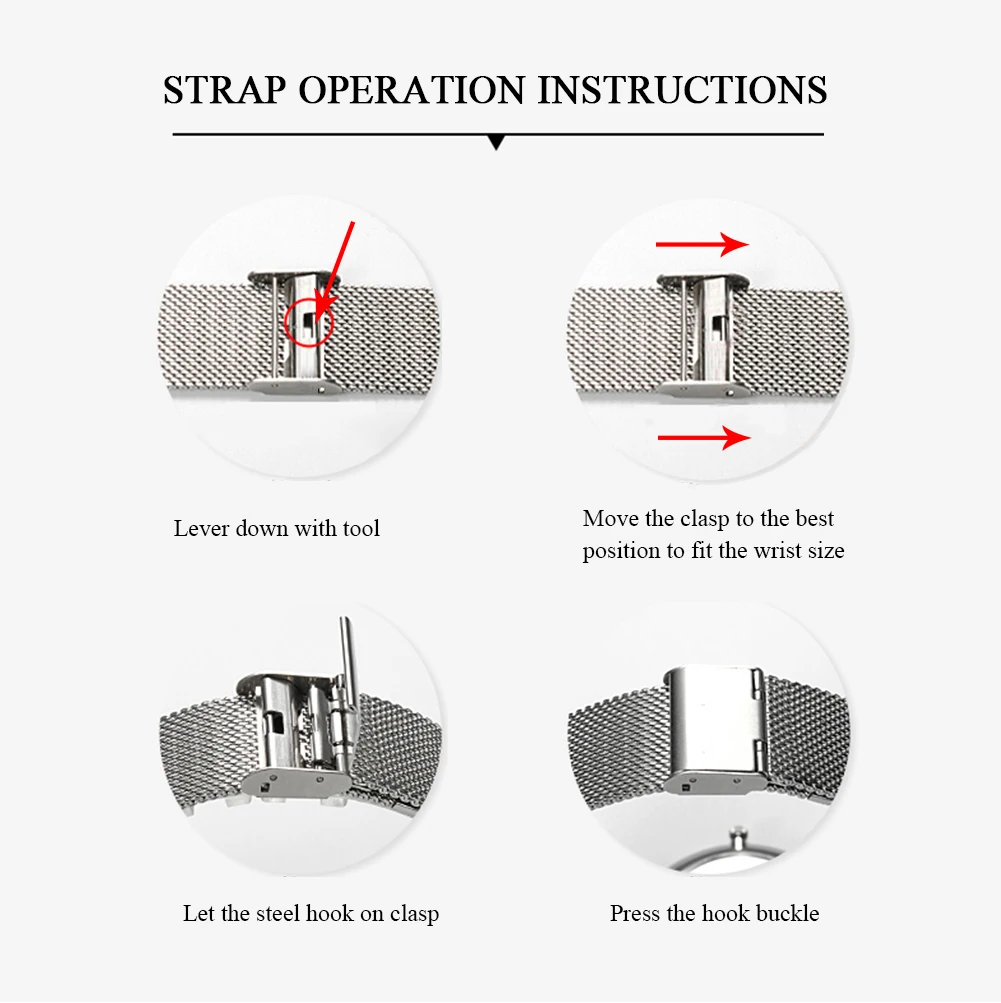 STRAP OPERATION INSTRUCTIONS

Lever down with tool

Move the clasp to the best position to fit the wrist size

Let the steel hook on clasp

Press the hook buckle