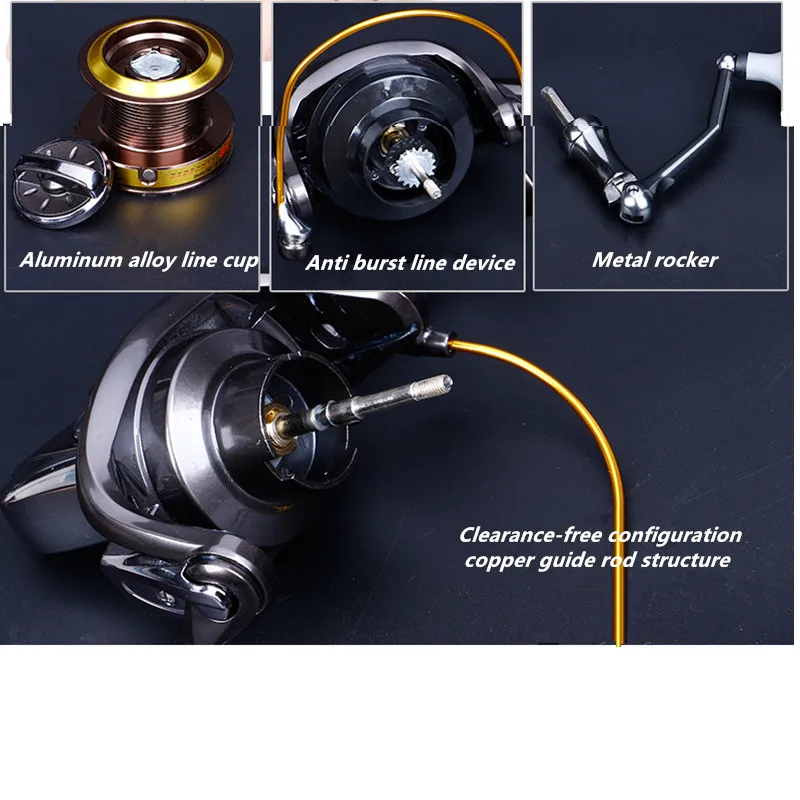 Aluminum alloy line cup

Anti burst line device

Metal rocker

Clearance-free configuration copper guide rod structure