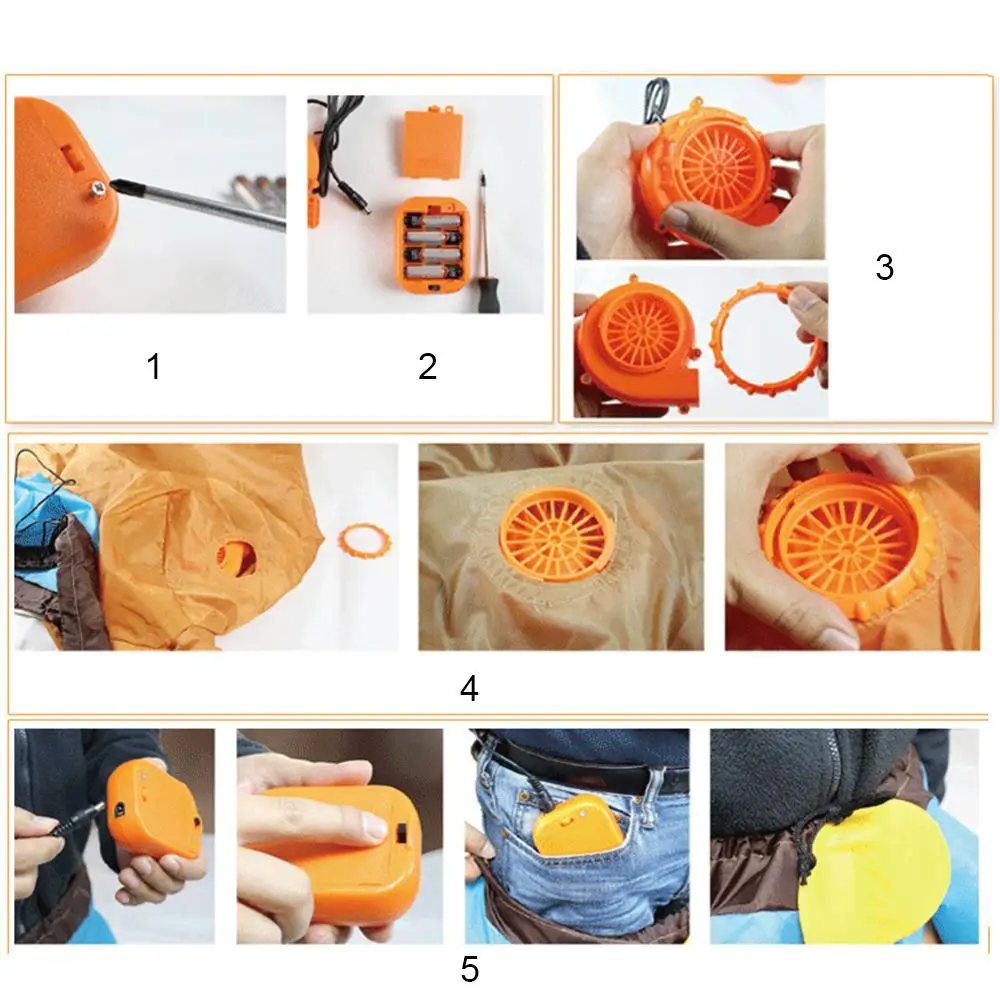 1

2

3

4

5