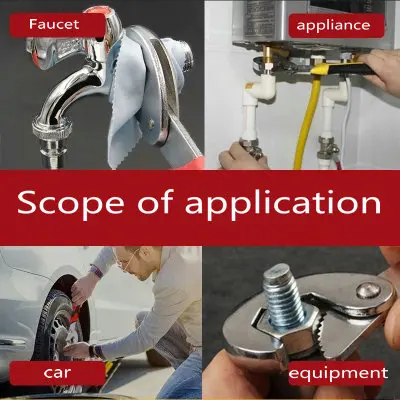 Faucet

appliance

Scope of application

car

equipment