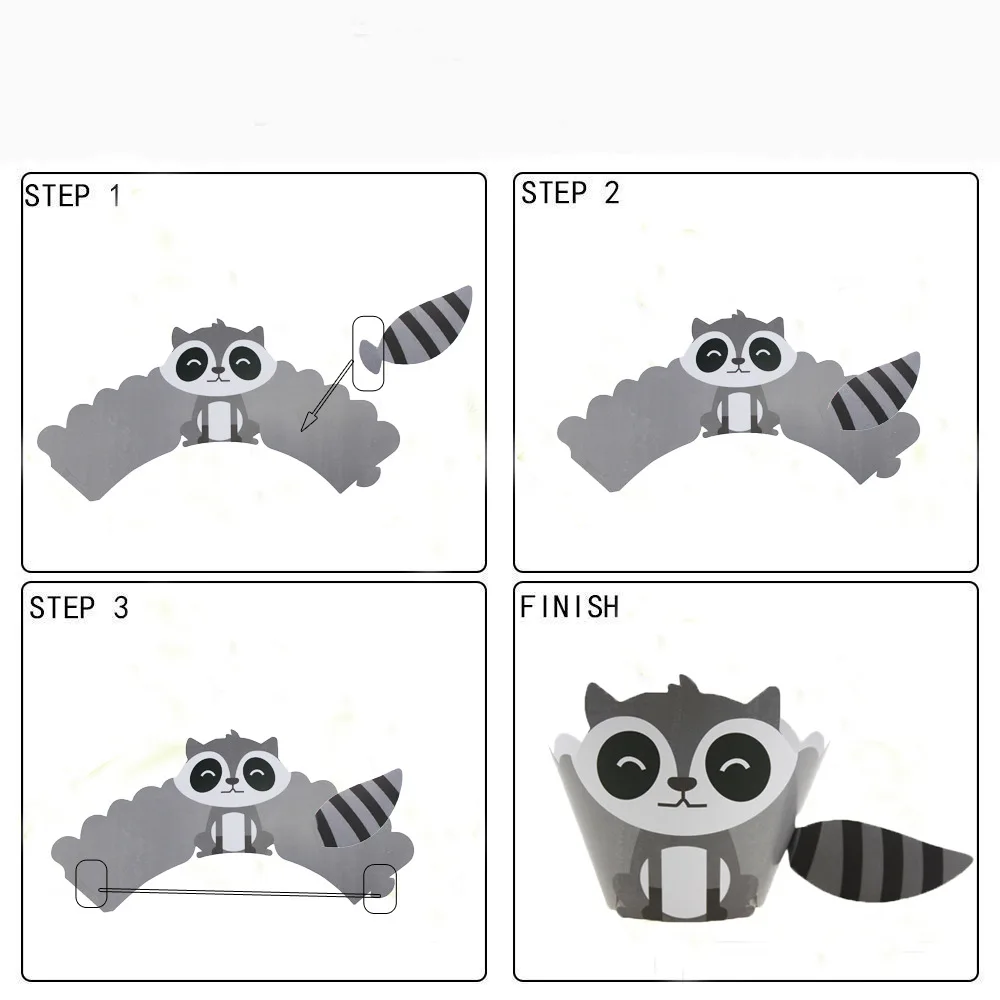 STEP 1

STEP 2

STEP 3

FINISH