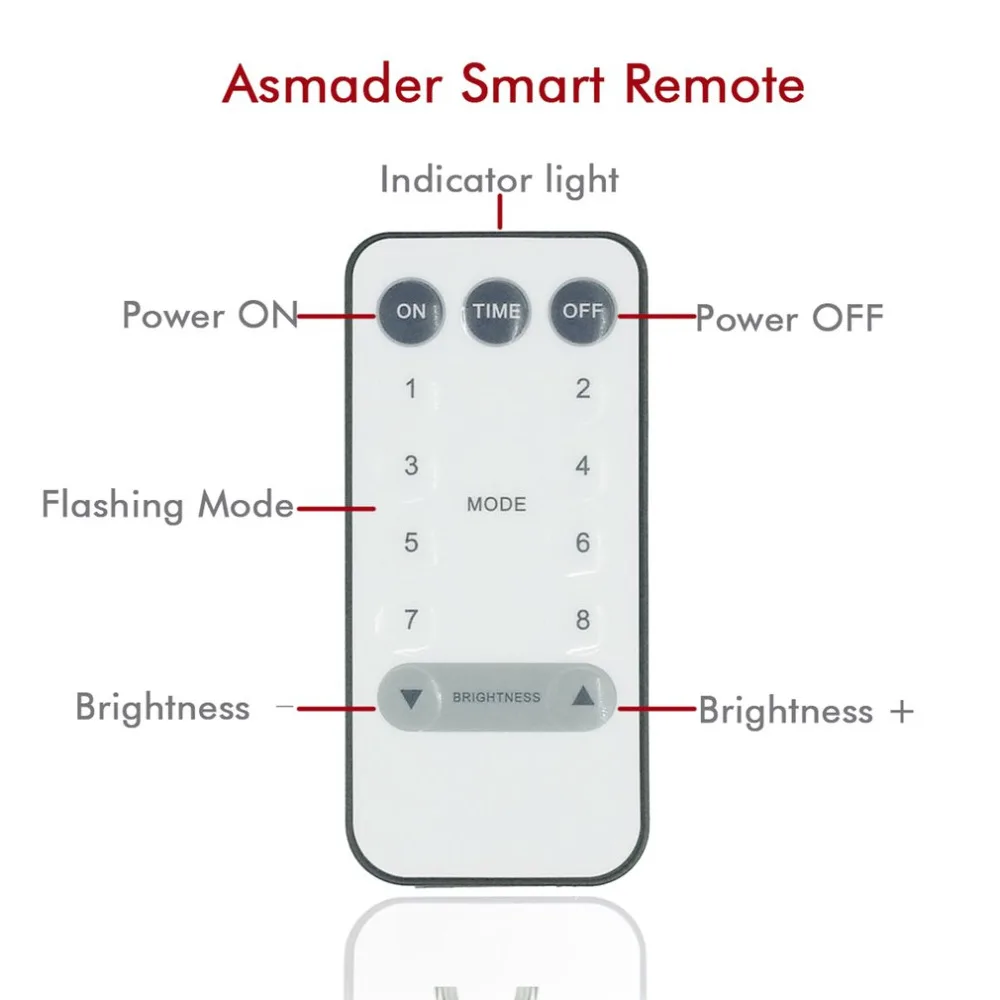 Asmader Smart Remote

Indicator light

Power ON

ON

TIME

OFF

Power OFF

1

2

3

4

Flashing Mode

MODE

5

6

7

8

Brightness −

BRIGHTNESS

Brightness +