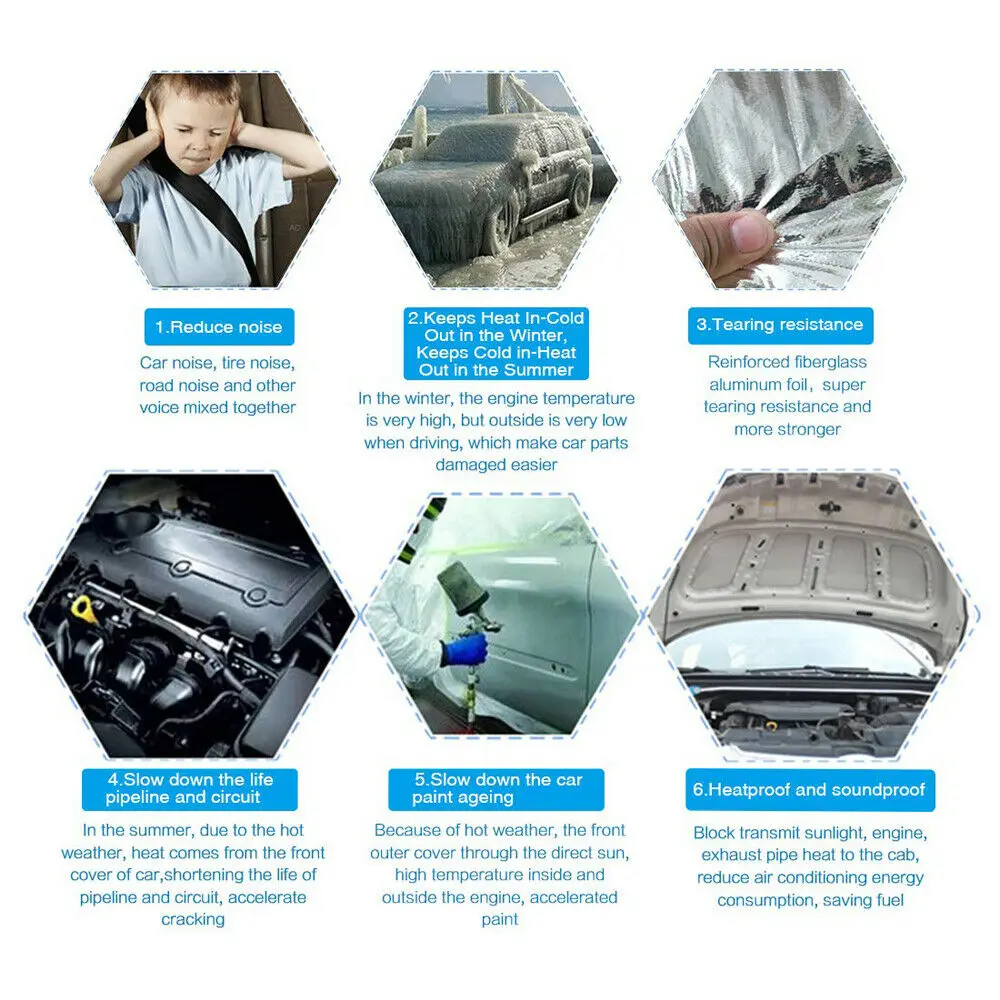 1.Reduce noise

Car noise, tire noise, road noise and other voice mixed together

2.Keeps Heat In-Cold Out in the Winter, Keeps Cold in-Heat Out in the Summer

In the winter, the engine temperature is very high, but outside is very low when driving, which make car parts damaged easier

3.Tearing resistance

Reinforced fiberglass aluminum foil, super tearing resistance and more stronger

4.Slow down the life pipeline and circuit

In the summer, due to the hot weather, heat comes from the front cover of car,shortening the life of pipeline and circuit, accelerate cracking

5.Slow down the car paint ageing

Because of hot weather, the front outer cover through the direct sun, high temperature inside and outside the engine, accelerated paint

6.Heatproof and soundproof

Block transmit sunlight, engine, exhaust pipe heat to the cab, reduce air conditioning energy consumption, saving fuel