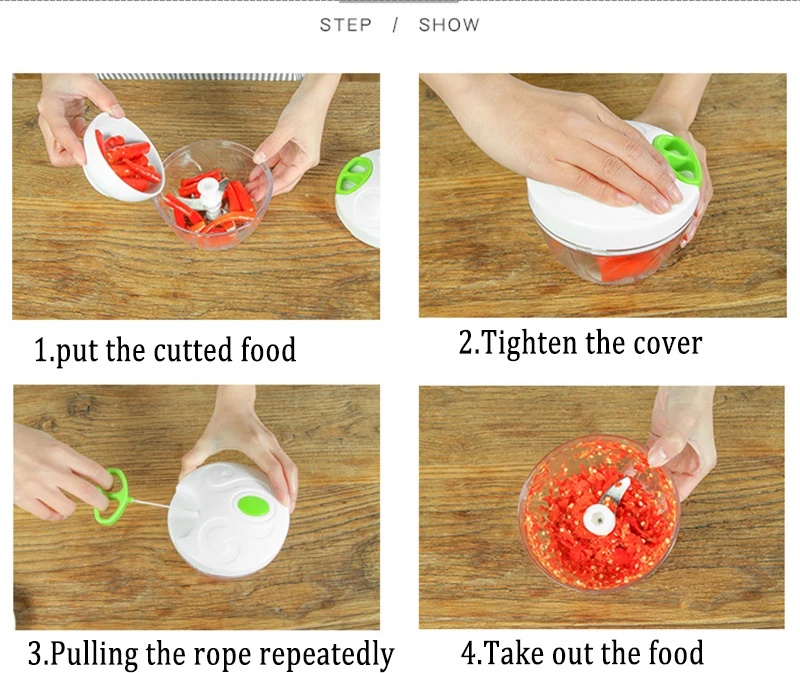 STEP / SHOW

1.put the cutted food

2.Tighten the cover

3.Pulling the rope repeatedly

4.Take out the food