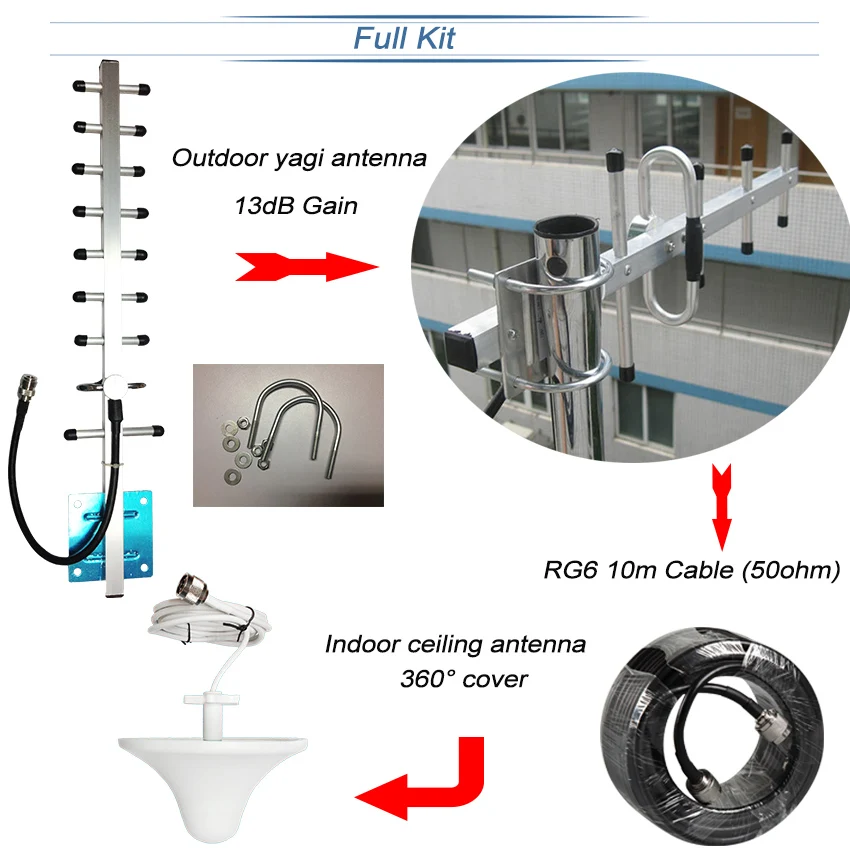 Full Kit

Outdoor yagi antenna
13dB Gain

RG6 10m Cable (50ohm)

Indoor ceiling antenna
360° cover