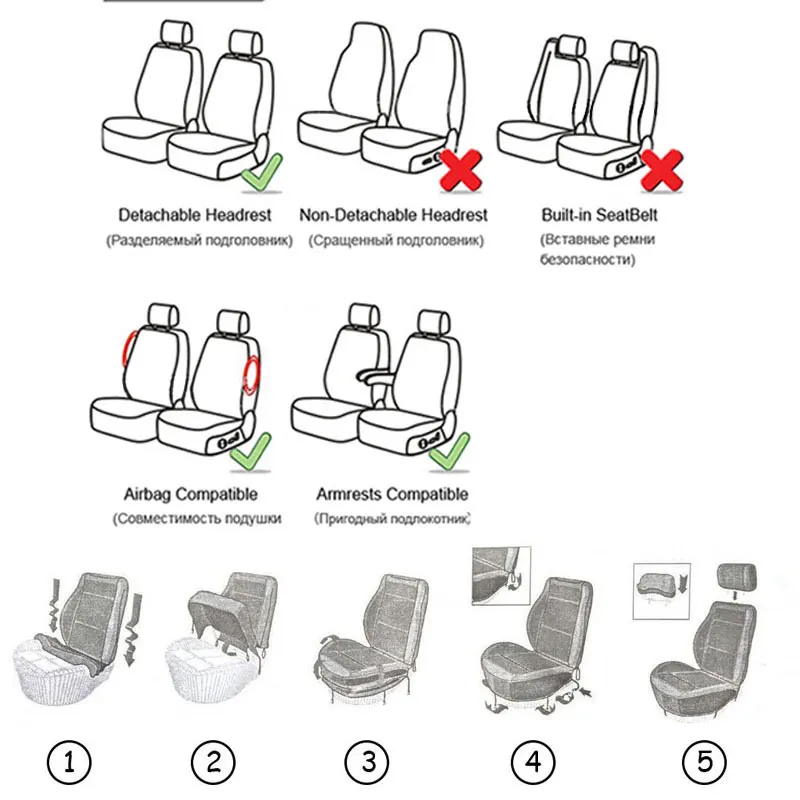 Detachable Headrest
(Разделяемый подголовник)

Non-Detachable Headrest
(Сращенный подголовник)

Built-in SeatBelt
(Вставные ремни безопасности)

Airbag Compatible
(Совместимость подушки

Armrests Compatible
(Пригодный подлокотник)

1

2

3

4

5