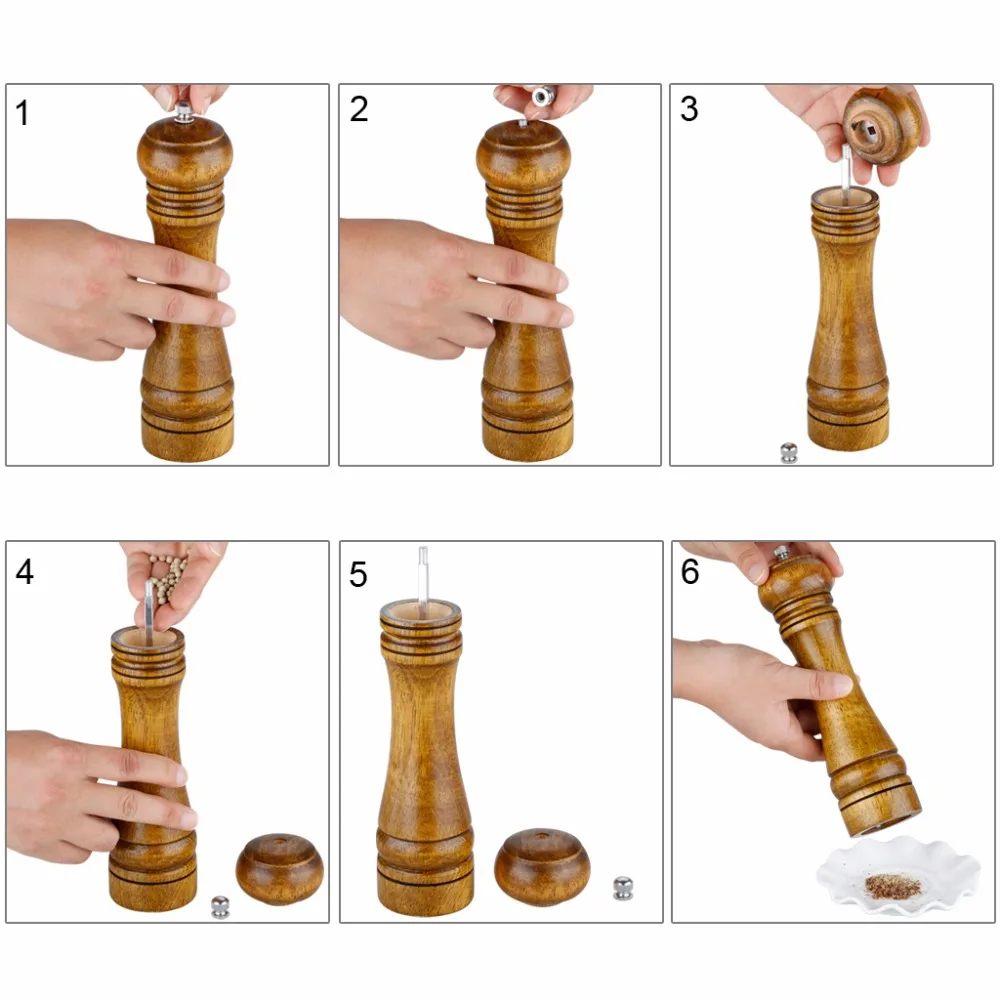 1

2

3

4

5

6