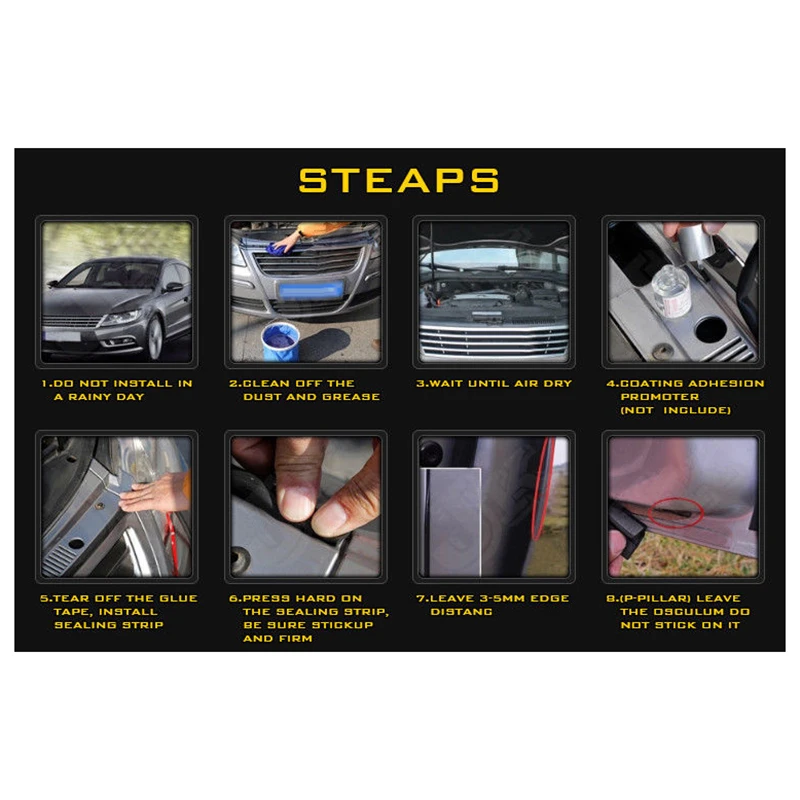 STEAPS

1.DO NOT INSTALL IN A RAINY DAY

2.CLEAN OFF THE DUST AND GREASE

3.WAIT UNTIL AIR DRY

4.COATING ADHESION PROMOTER (NOT INCLUDE)

5.TEAR OFF THE GLUE TAPE, INSTALL SEALING STRIP

6.PRESS HARD ON THE SEALING STRIP, BE SURE STICKUP AND FIRM

7.LEAVE 3-5MM EDGE DISTANC

8.(P-PILLAR) LEAVE THE OSCULUM DO NOT STICK ON IT