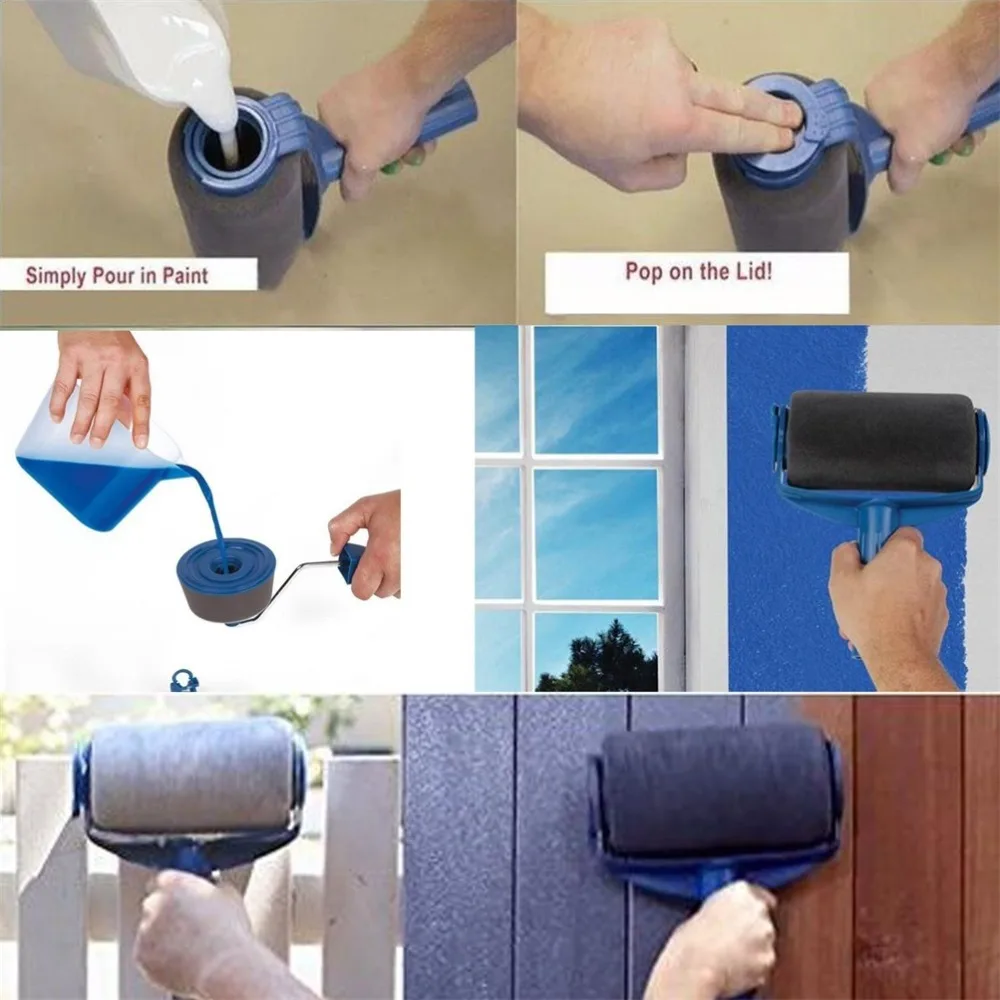 Simply Pour in Paint

Pop on the Lid!