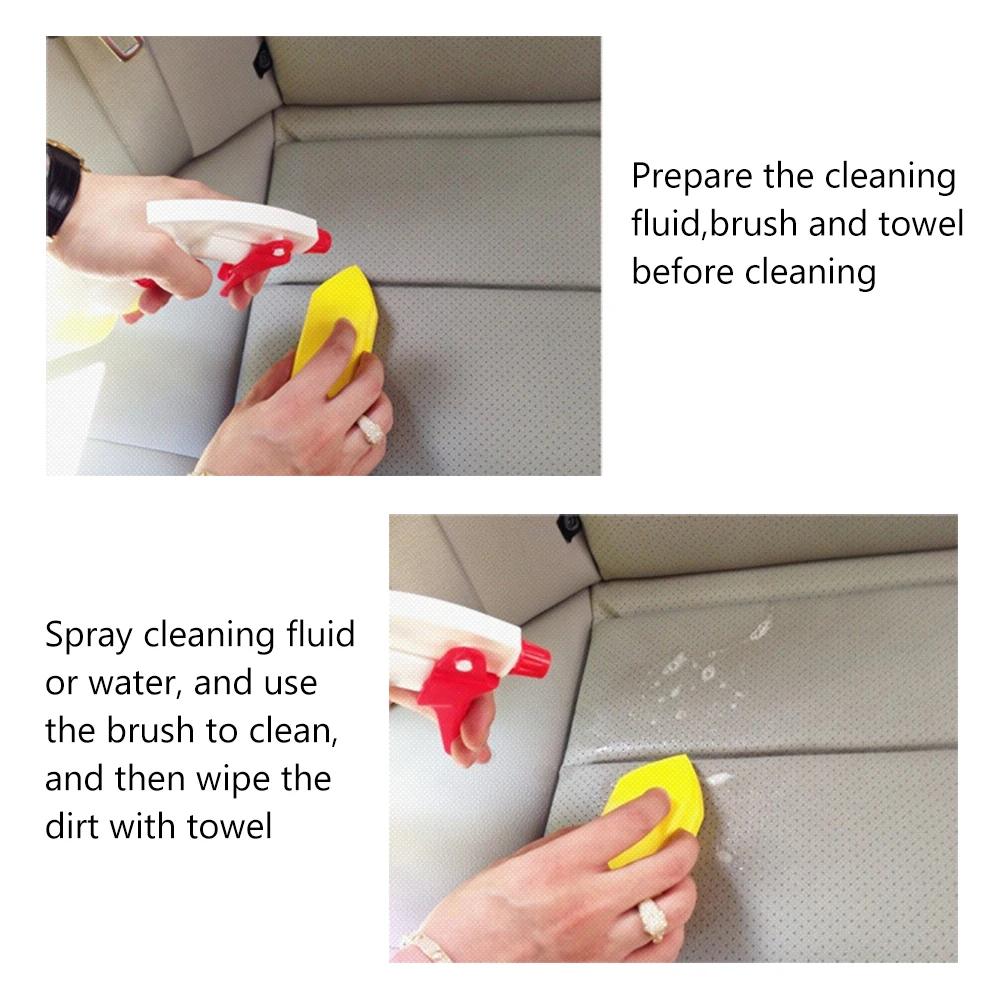 Prepare the cleaning fluid,brush and towel before cleaning

Spray cleaning fluid or water, and use the brush to clean, and then wipe the dirt with towel