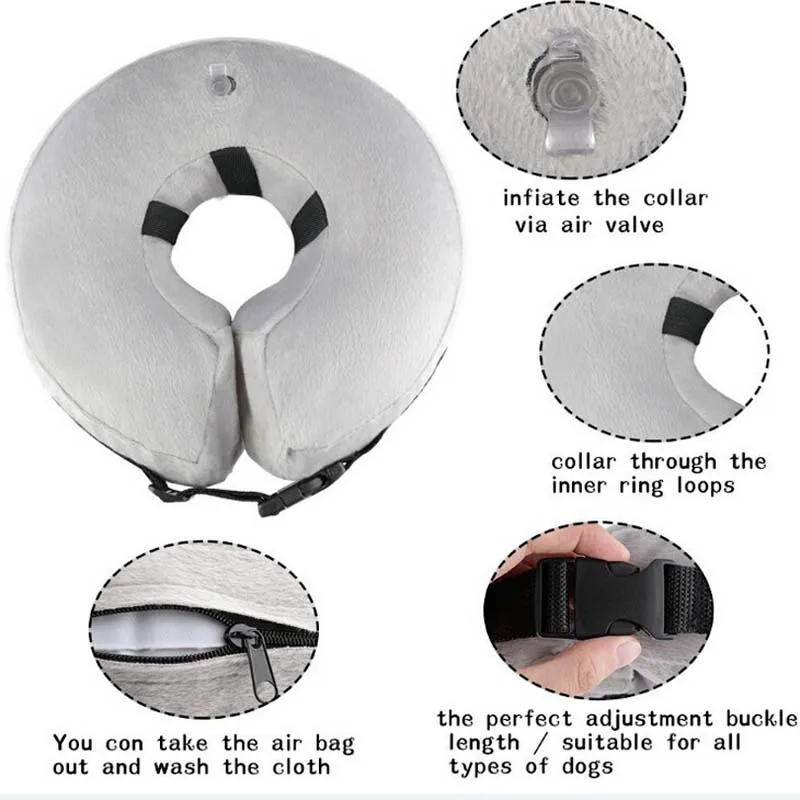 infiate the collar via air valve

collar through the inner ring loops

You con take the air bag out and wash the cloth

the perfect adjustment buckle length / suitable for all types of dogs