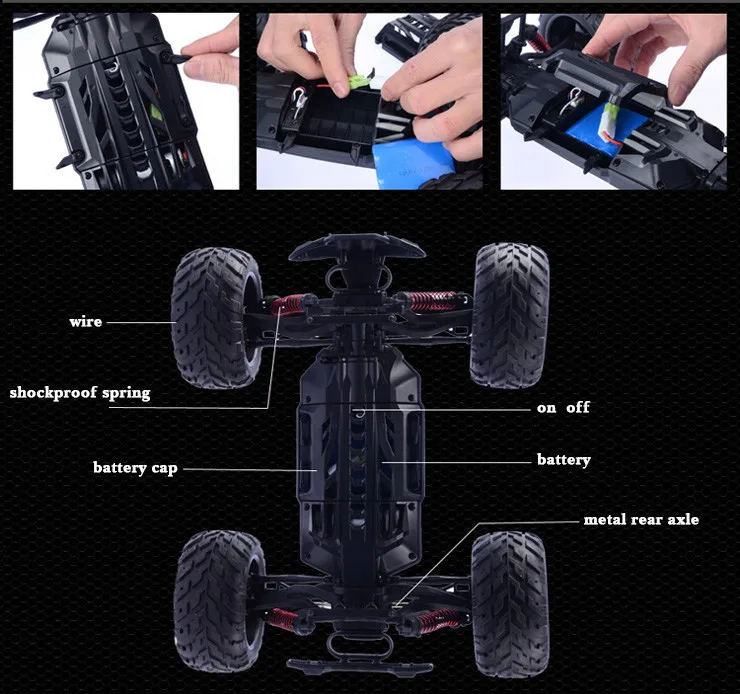 wire

shockproof spring

on off

battery cap

battery

metal rear axle