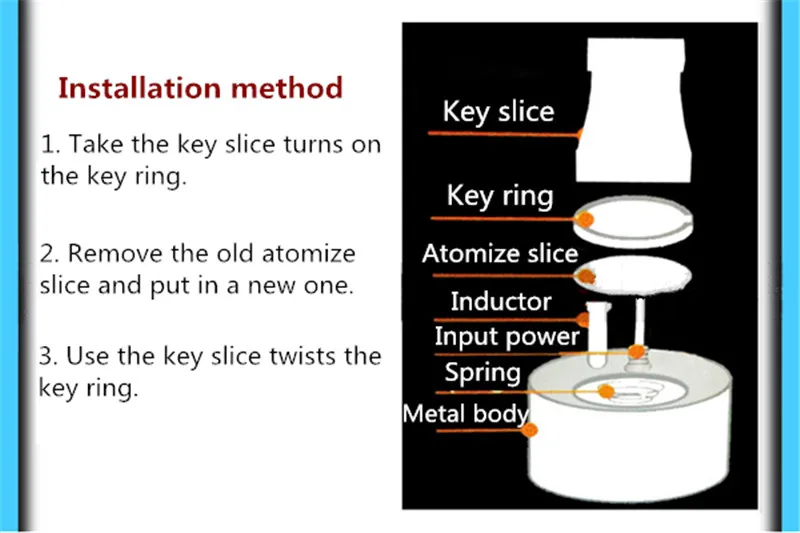 Installation method

1. Take the key slice turns on the key ring.

2. Remove the old atomize slice and put in a new one.

3. Use the key slice twists the key ring.

Key slice
Key ring
Atomize slice
Inductor
Input power
Spring
Metal body