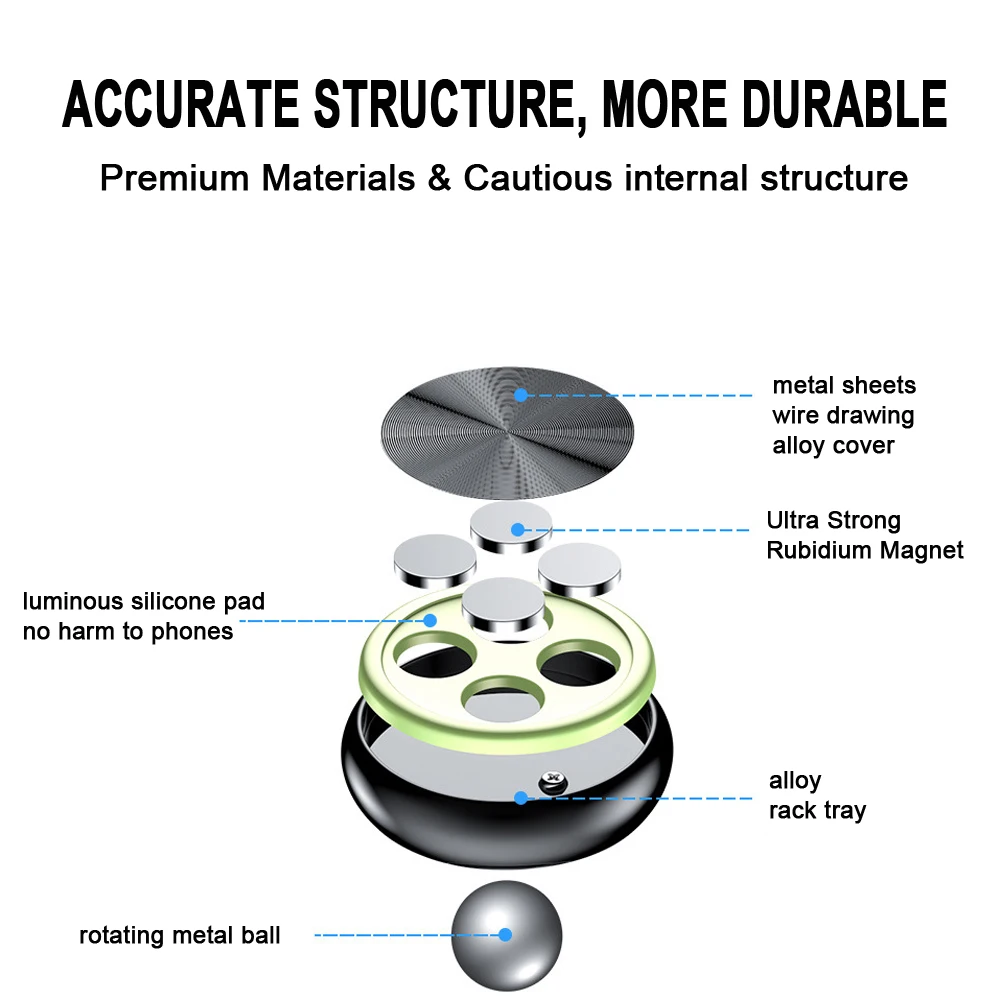 ACCURATE STRUCTURE, MORE DURABLE
Premium Materials & Cautious internal structure

metal sheets
wire drawing
alloy cover

Ultra Strong
Rubidium Magnet

luminous silicone pad
no harm to phones

alloy
rack tray

rotating metal ball