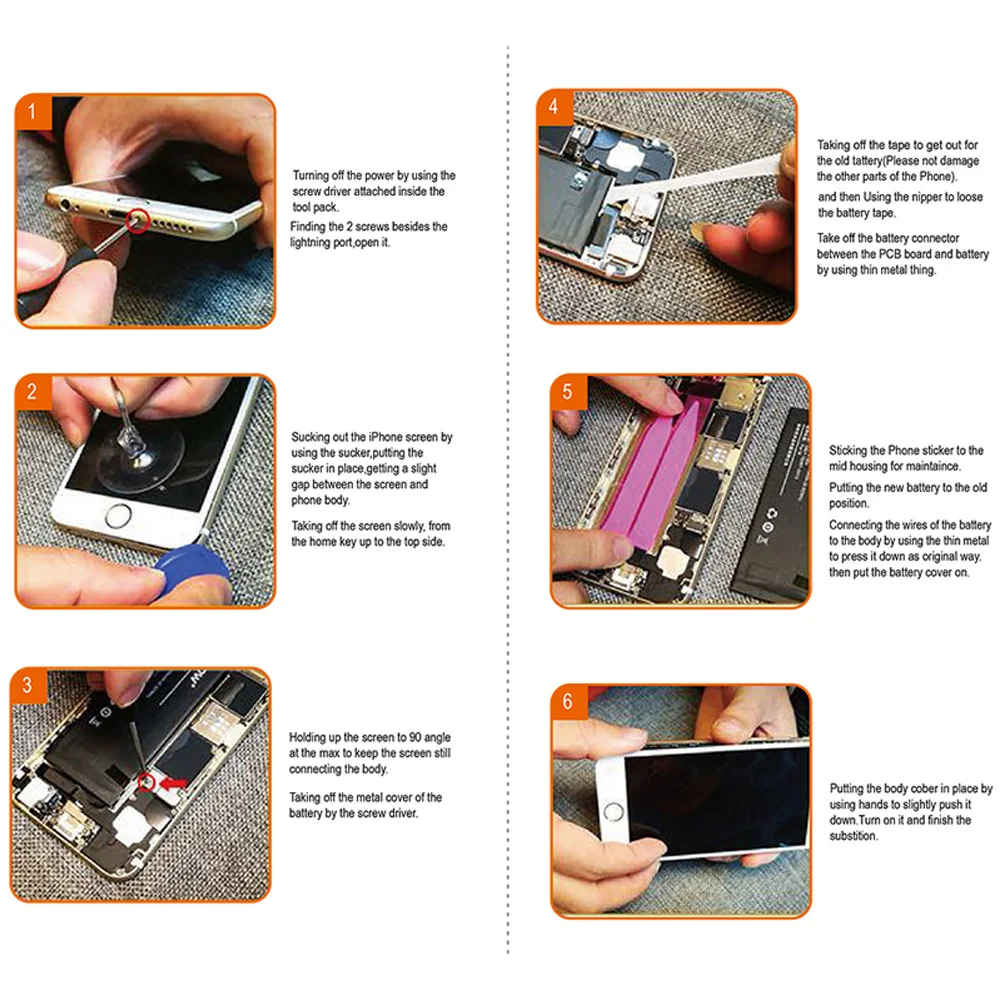 1

Turning off the power by using the screw driver attached inside the tool pack.

Finding the 2 screws besides the lightning port,open it.

2

Sucking out the iPhone screen by using the sucker,putting the sucker in place,getting a slight gap between the screen and phone body.

Taking off the screen slowly, from the home key up to the top side.

3

Holding up the screen to 90 angle at the max to keep the screen still connecting the body.

Taking off the metal cover of the battery by the screw driver.

4

Taking off the tape to get out for the old tattery(Please not damage the other parts of the Phone).

and then Using the nipper to loose the battery tape.

Take off the battery connector between the PCB board and battery by using thin metal thing.

5

Sticking the Phone sticker to the mid housing for maintaince.

Putting the new battery to the old position.

Connecting the wires of the battery to the body by using the thin metal to press it down as original way. then put the battery cover on.

6

Putting the body cober in place by using hands to slightly push it down.Turn on it and finish the substition.