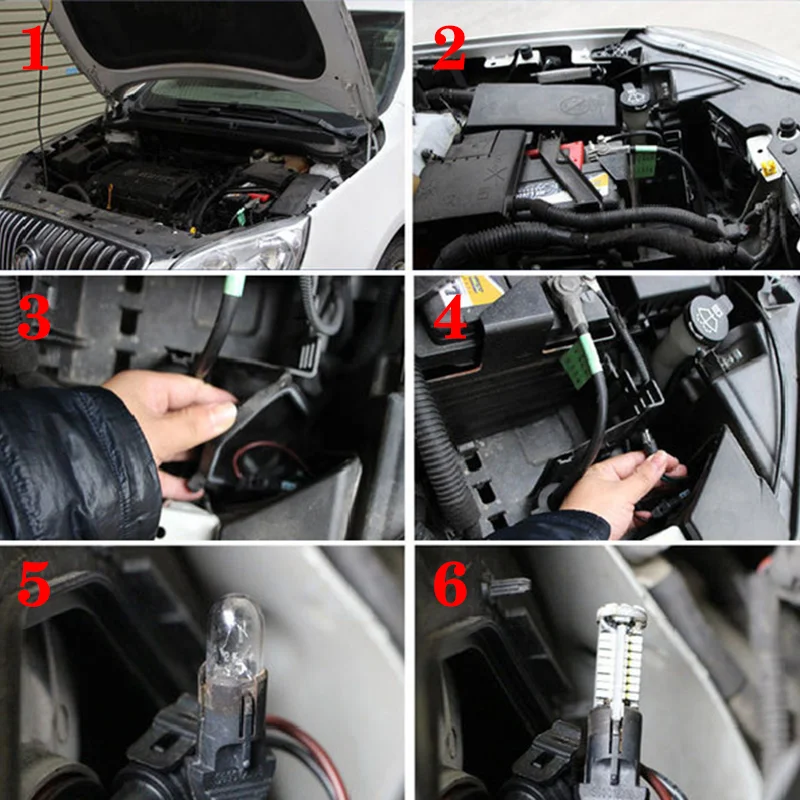 1

2

3

4

5

6