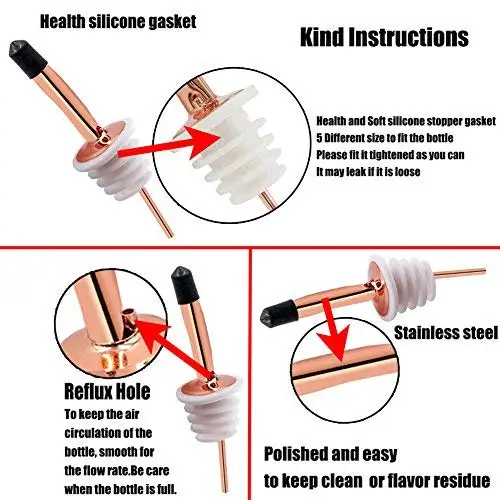 Health silicone gasket

Kind Instructions

Health and Soft silicone stopper gasket
5 Different size to fit the bottle
Please fit it tightened as you can
It may leak if it is loose

Reflux Hole
To keep the air circulation of the bottle, smooth for the flow rate.Be care when the bottle is full.

Stainless steel

Polished and easy to keep clean or flavor residue