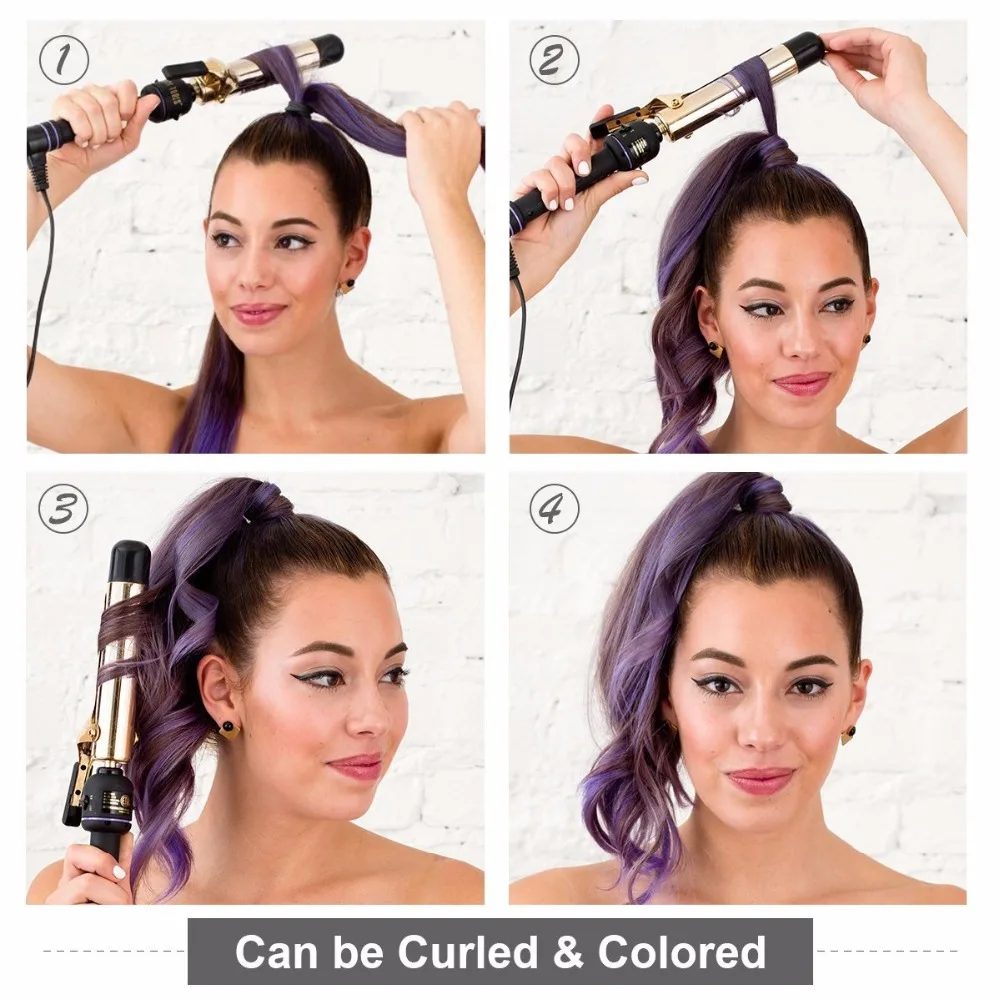 1

2

3

4

Can be Curled & Colored