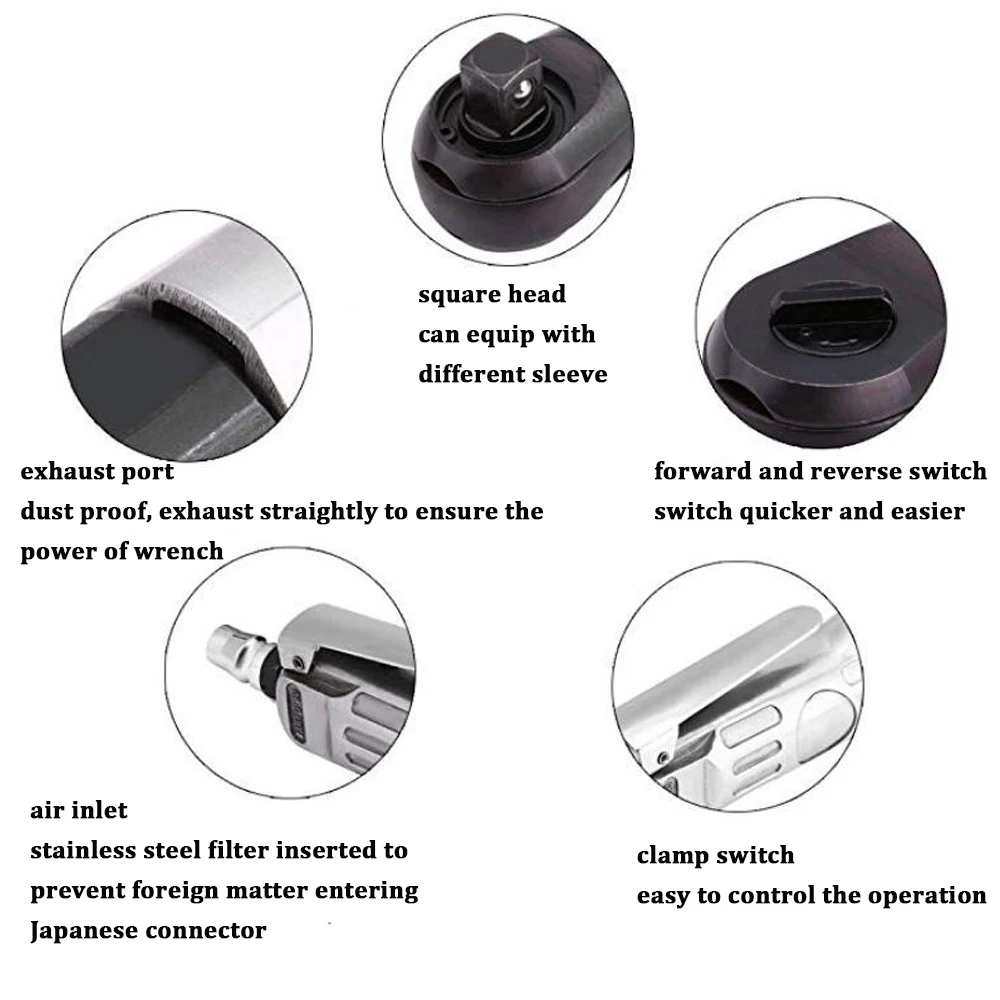 square head
can equip with
different sleeve

exhaust port
dust proof, exhaust straightly to ensure the power of wrench

forward and reverse switch
switch quicker and easier

air inlet
stainless steel filter inserted to prevent foreign matter entering
Japanese connector

clamp switch
easy to control the operation