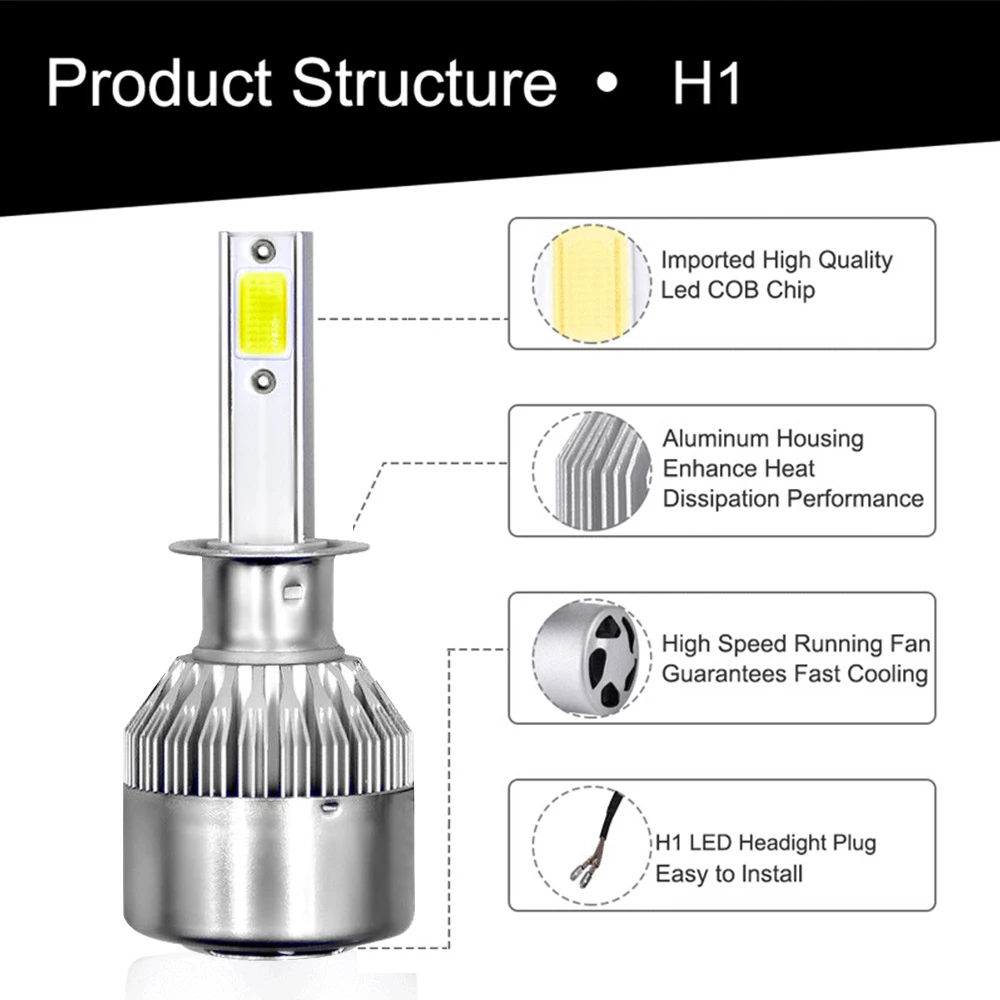 Product Structure • H1

Imported High Quality Led COB Chip

Aluminum Housing Enhance Heat Dissipation Performance

High Speed Running Fan Guarantees Fast Cooling

H1 LED Headight Plug Easy to Install