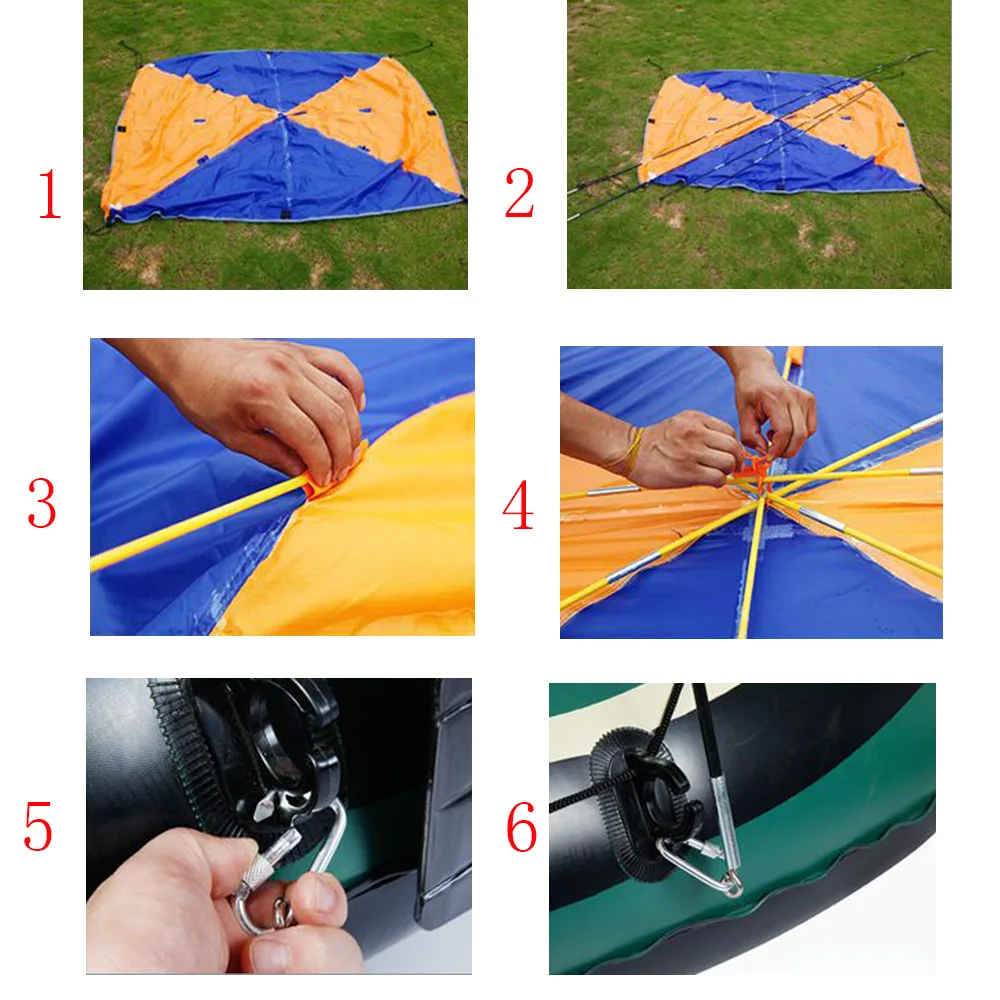 1
2
3
4
5
6