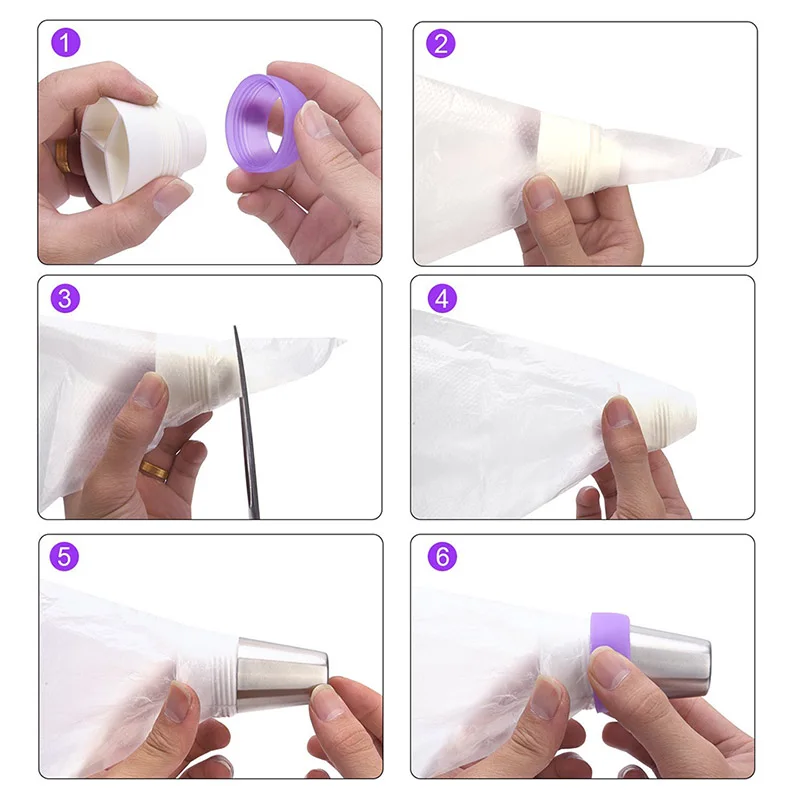 1

2

3

4

5

6