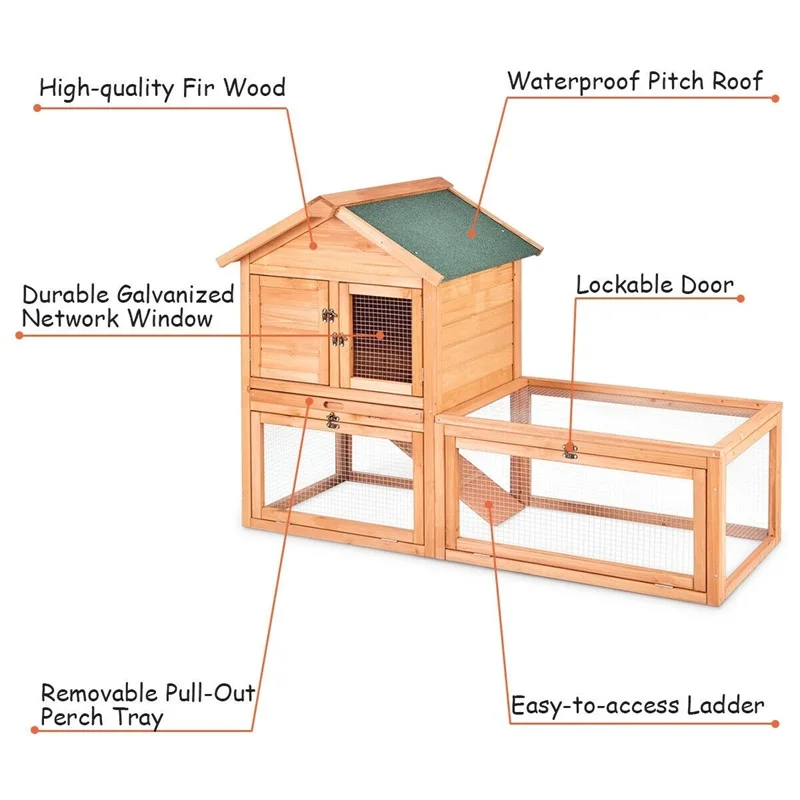 High-quality Fir Wood

Waterproof Pitch Roof

Durable Galvanized Network Window

Lockable Door

Removable Pull-Out Perch Tray

Easy-to-access Ladder